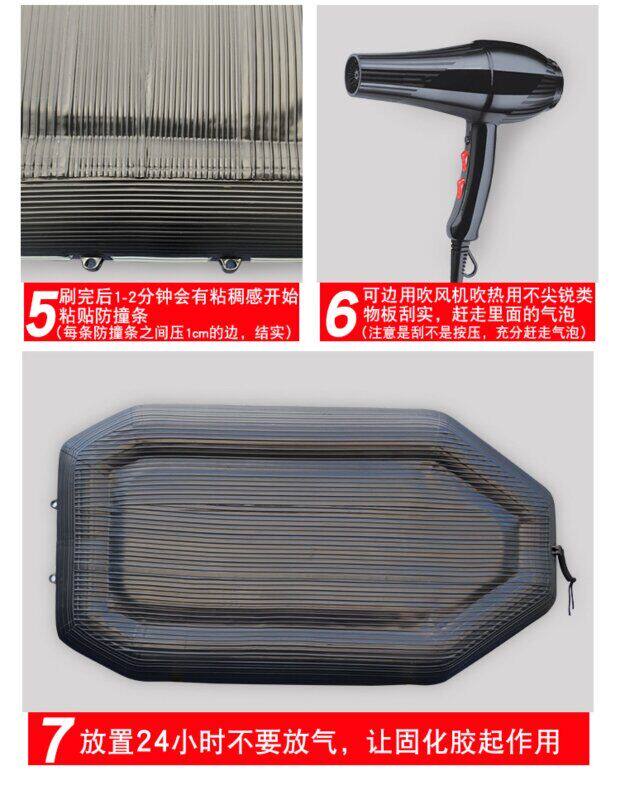 5 刷完后1-2分钟会有粘稠感开始粘贴防撞条
（每条防撞条之间压1cm的边，结实）

6 可边用吹风机吹热用不尖锐类物板刮实，赶走里面的气泡
（注意是刮不是按压，充分赶走气泡）

7 放置24小时不要放气，让固化胶起作用