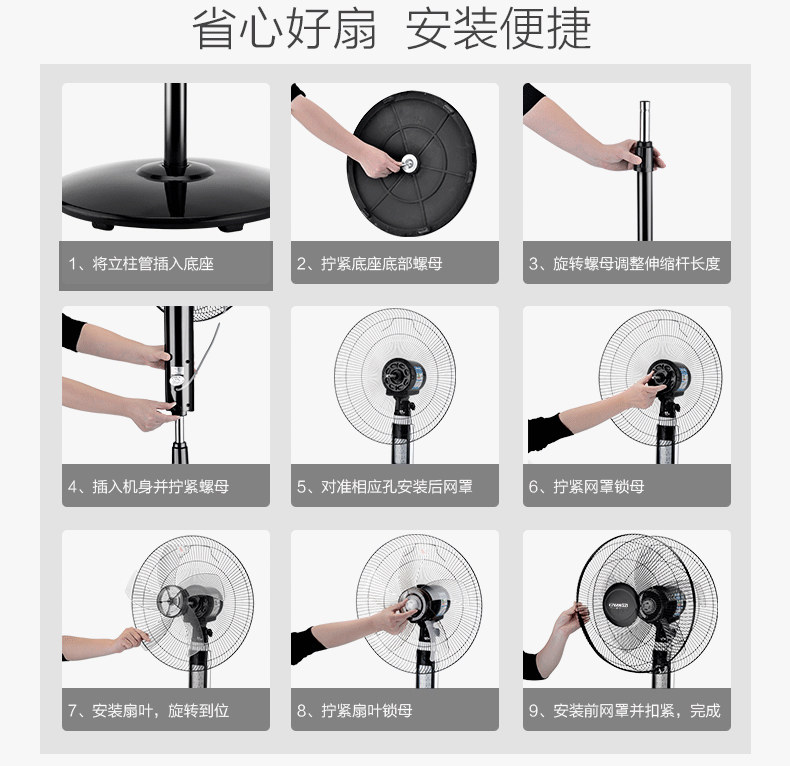 省心好扇 安装便捷

1、将立柱管插入底座

2、拧紧底座底部螺母

3、旋转螺母调整伸缩杆长度

4、插入机身并拧紧螺母

5、对准相应孔安装后网罩

6、拧紧网罩锁母

7、安装扇叶，旋转到位

8、拧紧扇叶锁母

9、安装前网罩并扣紧，完成