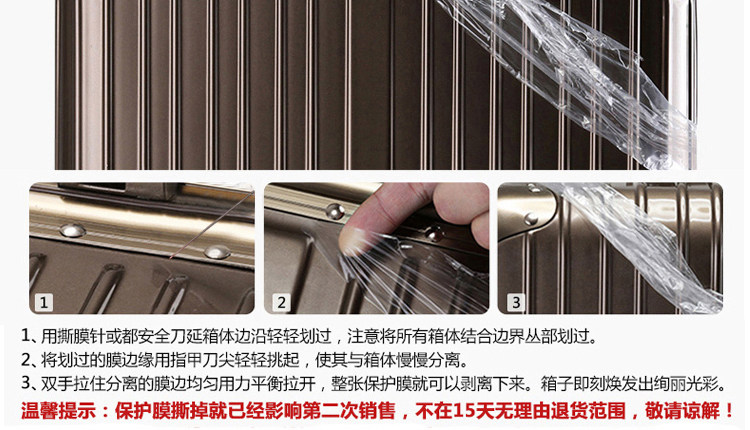 1

2

3

1、用撕膜针或都安全刀延箱体边沿轻轻划过，注意将所有箱体结合边界丛部划过。
2、将划过的膜边缘用指甲刀尖轻轻挑起，使其与箱体慢慢分离。
3、双手拉住分离的膜边均匀用力平衡拉开，整张保护膜就可以剥离下来。箱子即刻焕发出绚丽光彩。
温馨提示：保护膜撕掉就已经影响第二次销售，不在15天无理由退货范围，敬请谅解！