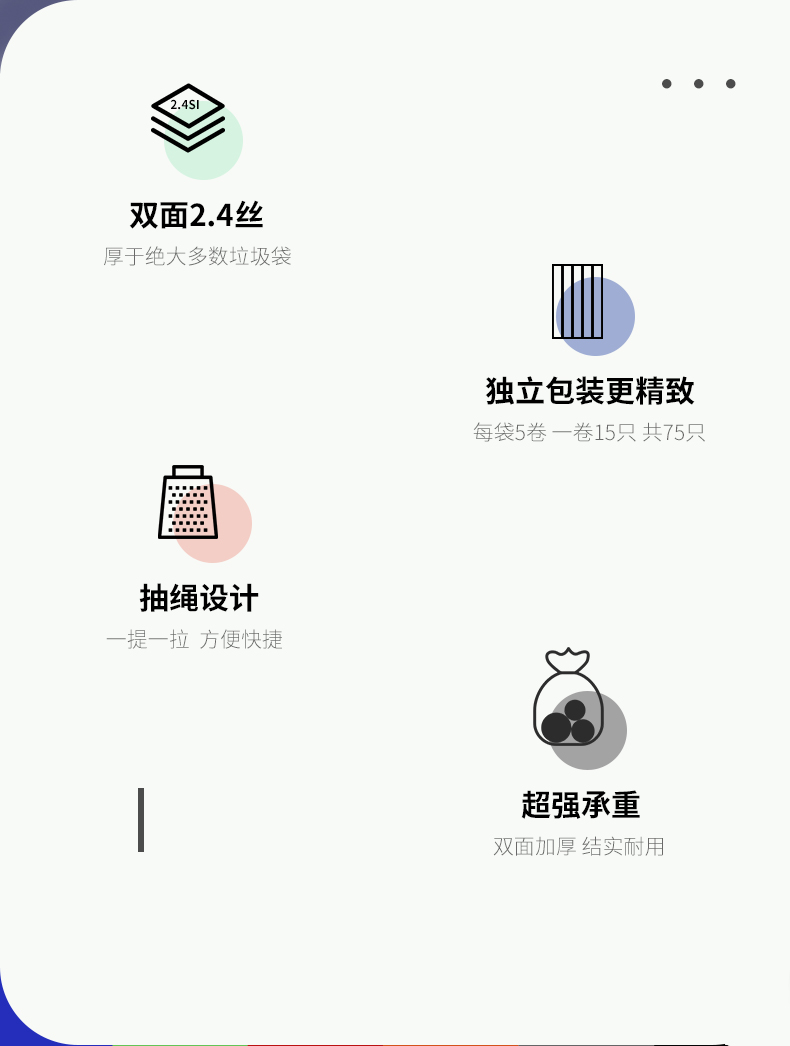 2.4SI

双面2.4丝

厚于绝大多数垃圾袋

独立包装更精致

每袋5卷 一卷15只 共75只

抽绳设计

一提一拉 方便快捷

超强承重

双面加厚 结实耐用