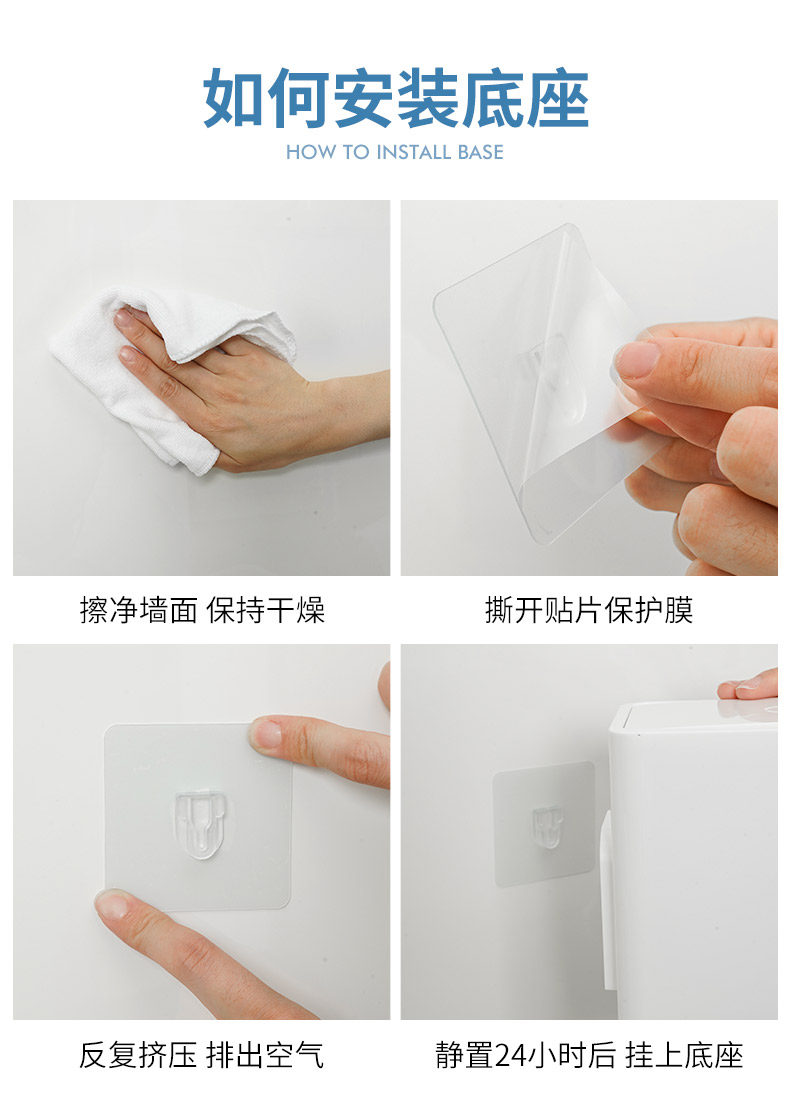 如何安装底座
HOW TO INSTALL BASE

擦净墙面 保持干燥

撕开贴片保护膜

反复挤压 排出空气

静置24小时后 挂上底座