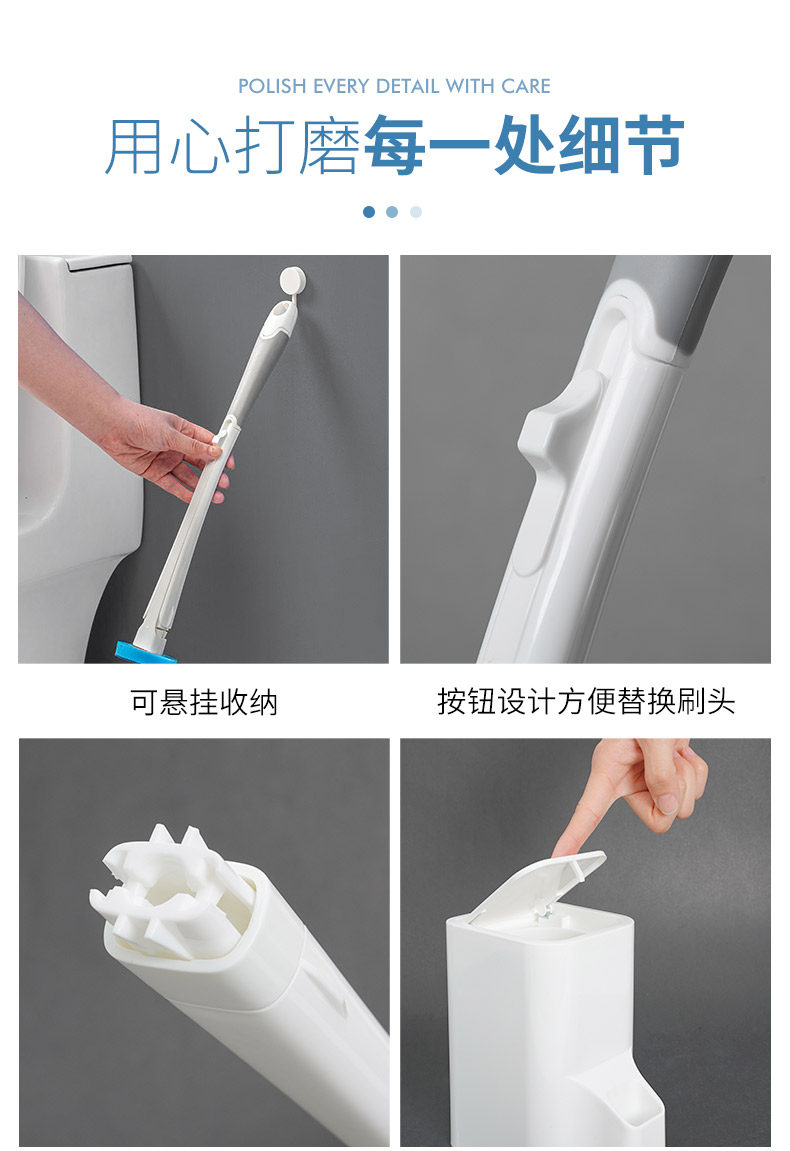 POLISH EVERY DETAIL WITH CARE

用心打磨每一处细节

可悬挂收纳

按钮设计方便替换刷头