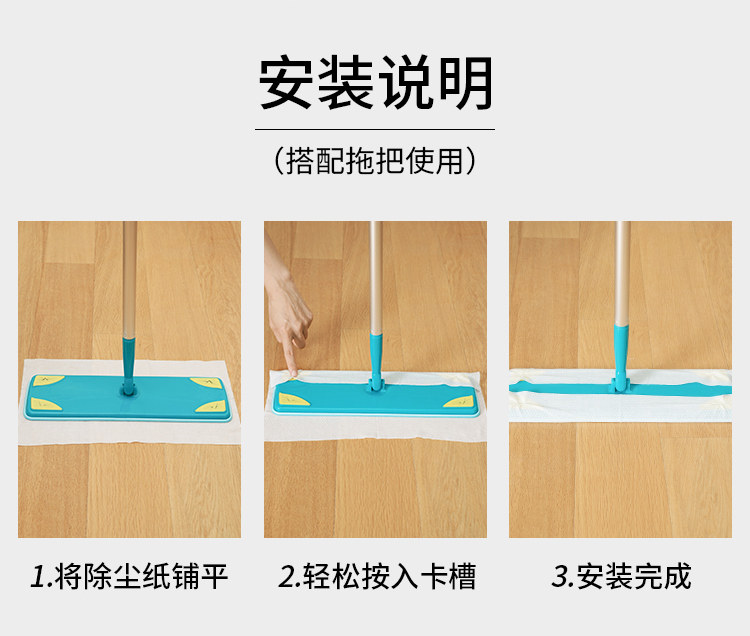 安装说明

（搭配拖把使用）

1.将除尘纸铺平

2.轻松按入卡槽

3.安装完成