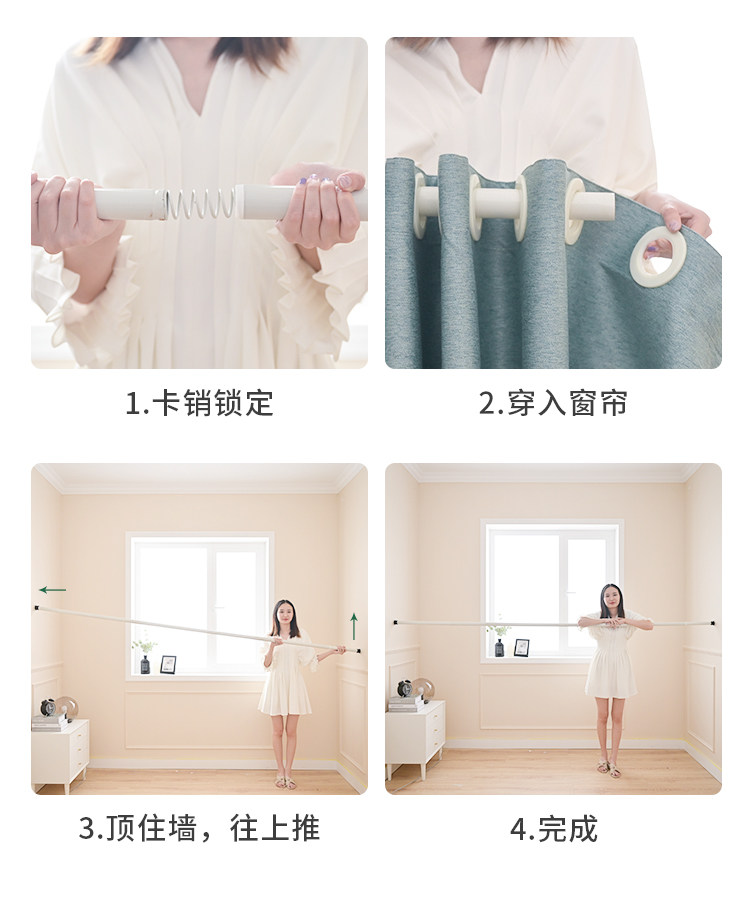 1.卡销锁定

2.穿入窗帘

3.顶住墙，往上推

4.完成