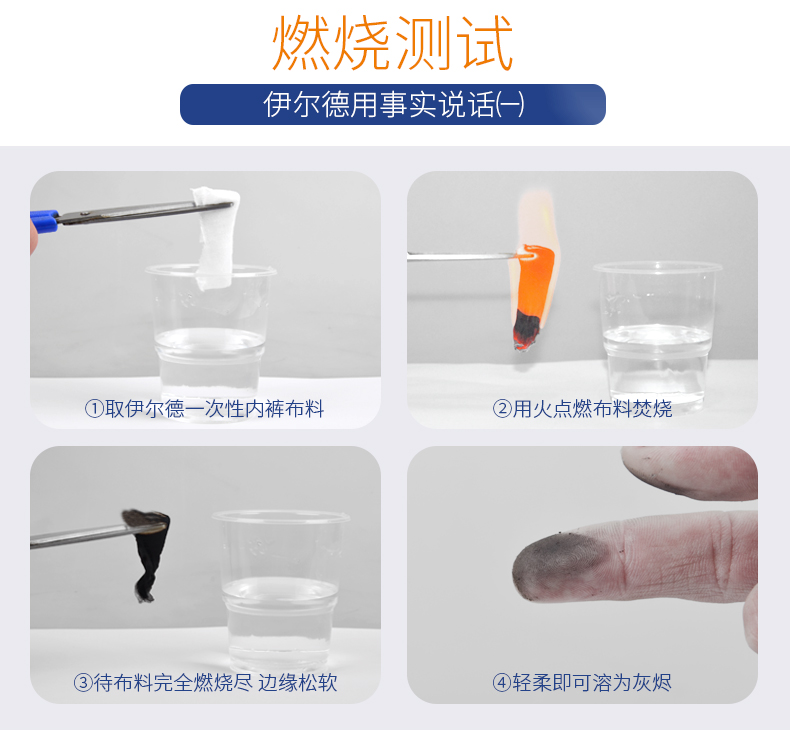 燃烧测试

伊尔德用事实说话(一)

①取伊尔德一次性内裤布料

②用火点燃布料焚烧

③待布料完全燃烧尽 边缘松软

④轻柔即可溶为灰烬