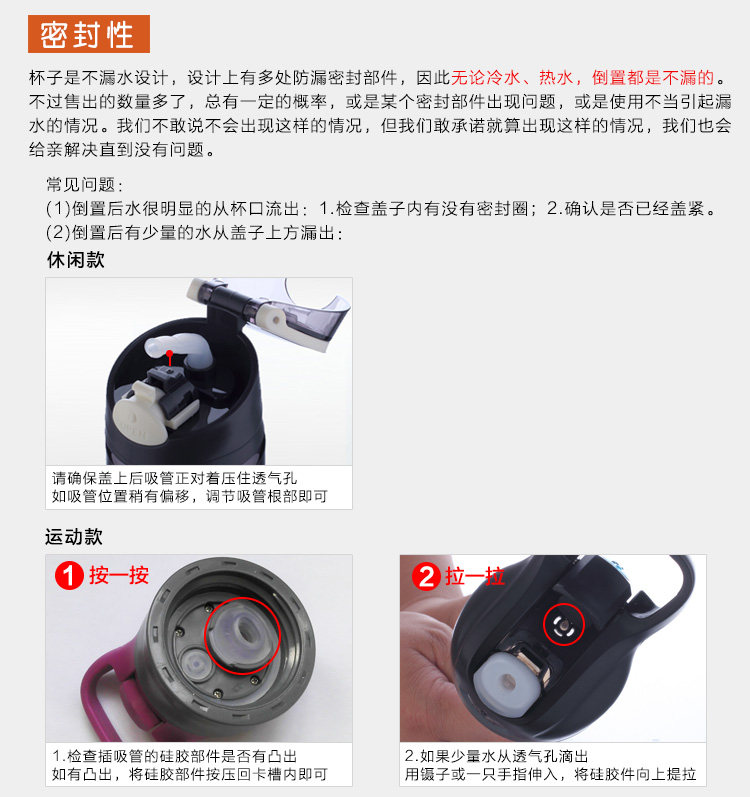 密封性

杯子是不漏水设计，设计上有多处防漏密封部件，因此无论冷水、热水，倒置都是不漏的。不过售出的数量多了，总有一定的概率，或是某个密封部件出现问题，或是使用不当引起漏水的情况。我们不敢说不会出现这样的情况，但我们敢承诺就算出现这样的情况，我们也会给亲解决直到没有问题。

常见问题：
(1)倒置后水很明显的从杯口流出：1.检查盖子内有没有密封圈；2.确认是否已经盖紧。
(2)倒置后有少量的水从盖子上方漏出：

休闲款

请确保盖上后吸管正对着压住透气孔
如吸管位置稍有偏移，调节吸管根部即可

运动款

1 按一按

1.检查插吸管的硅胶部件是否有凸出
如有凸出，将硅胶部件按压回卡槽内即可

2 拉一拉

2.如果少量水从透气孔滴出
用镊子或一只手指伸入，将硅胶件向上提拉