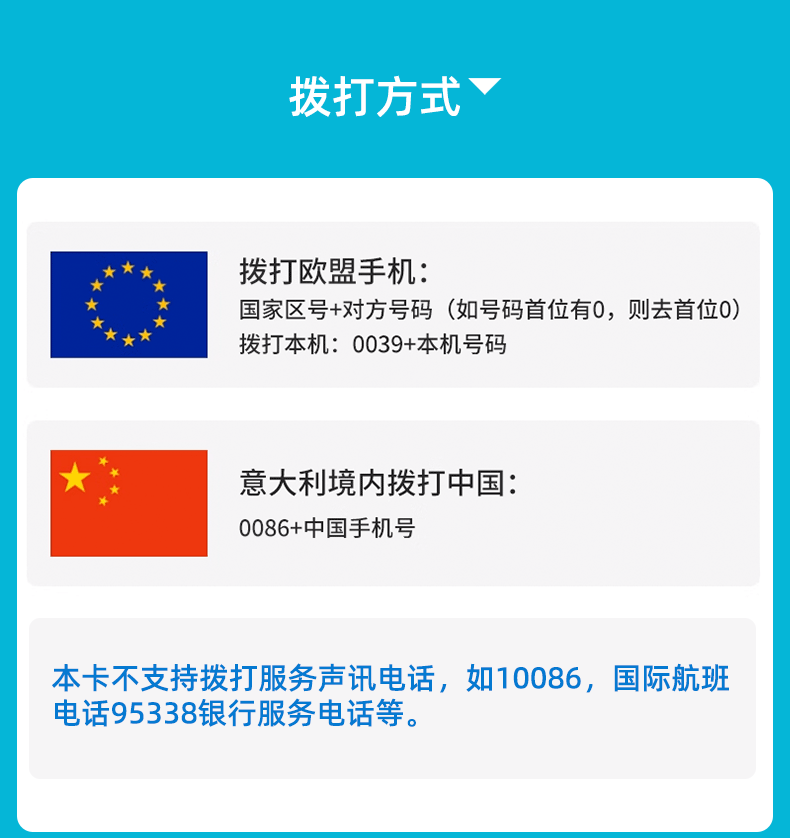 拨打方式

拨打欧盟手机:
国家区号+对方号码（如号码首位有0，则去首位0）
拨打本机：0039+本机号码

意大利境内拨打中国:
0086+中国手机号

本卡不支持拨打服务声讯电话，如10086，国际航班电话95338银行服务电话等。