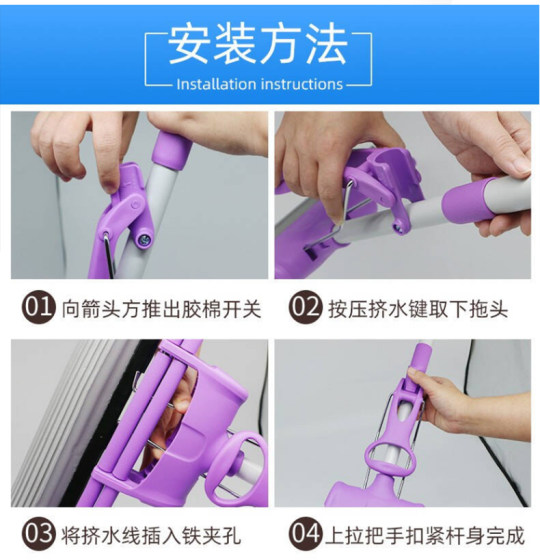 安装方法
Installation instructions

01 向箭头方推出胶棉开关

02 按压挤水键取下拖头

03 将挤水线插入铁夹孔

04 上拉把手扣紧杆身完成