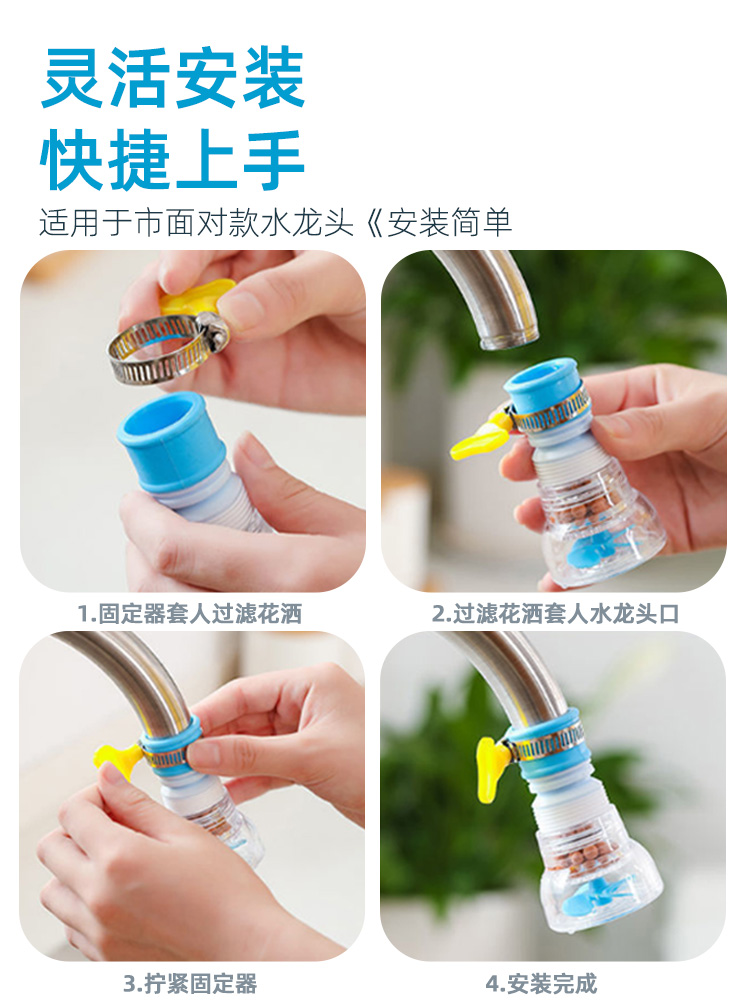 灵活安装
快捷上手
适用于市面对款水龙头《安装简单

1.固定器套人过滤花洒

2.过滤花洒套人水龙头口

3.拧紧固定器

4.安装完成