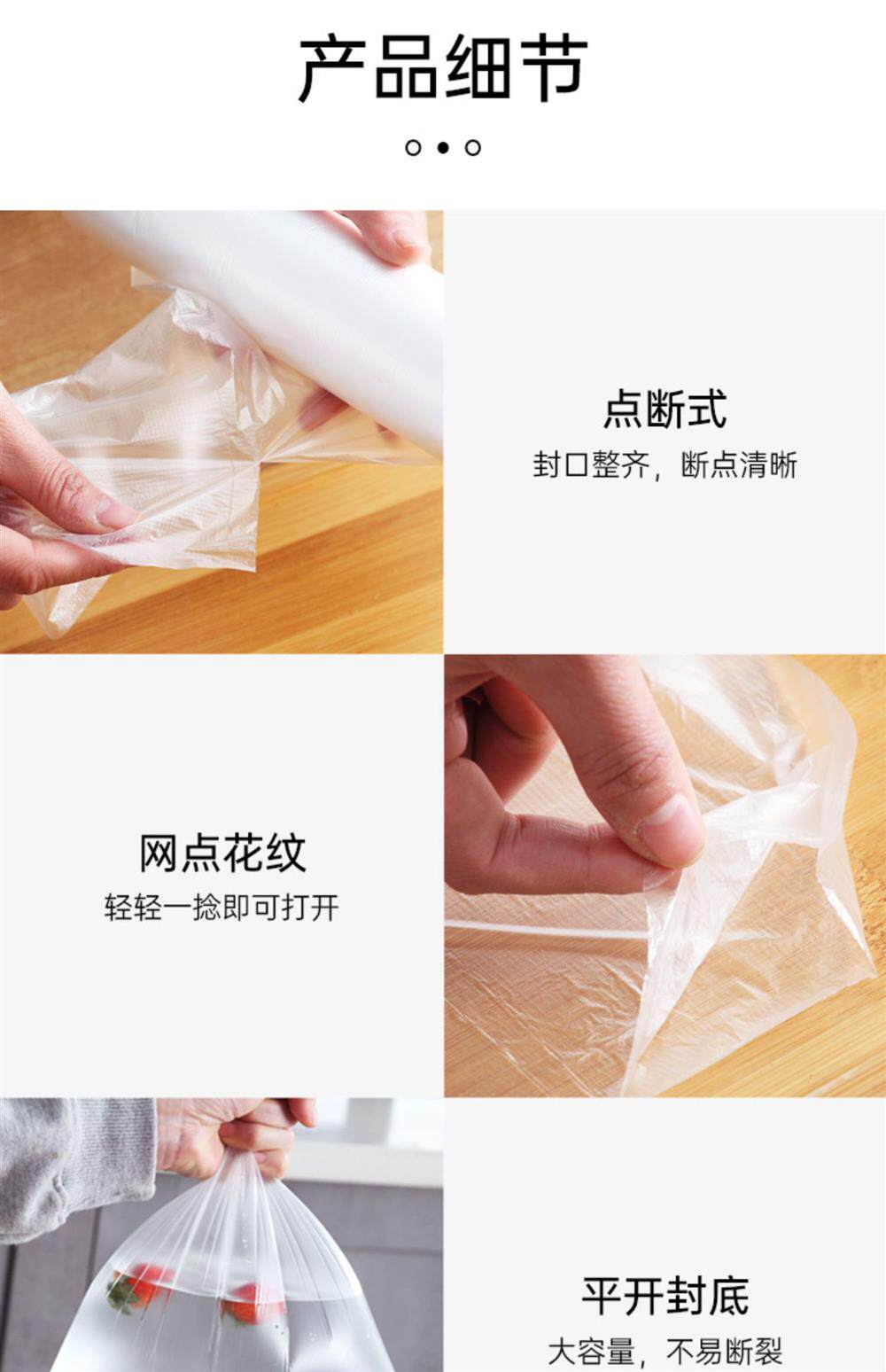 产品细节

点断式
封口整齐，断点清晰

网点花纹
轻轻一捻即可打开

平开封底
大容量，不易断裂