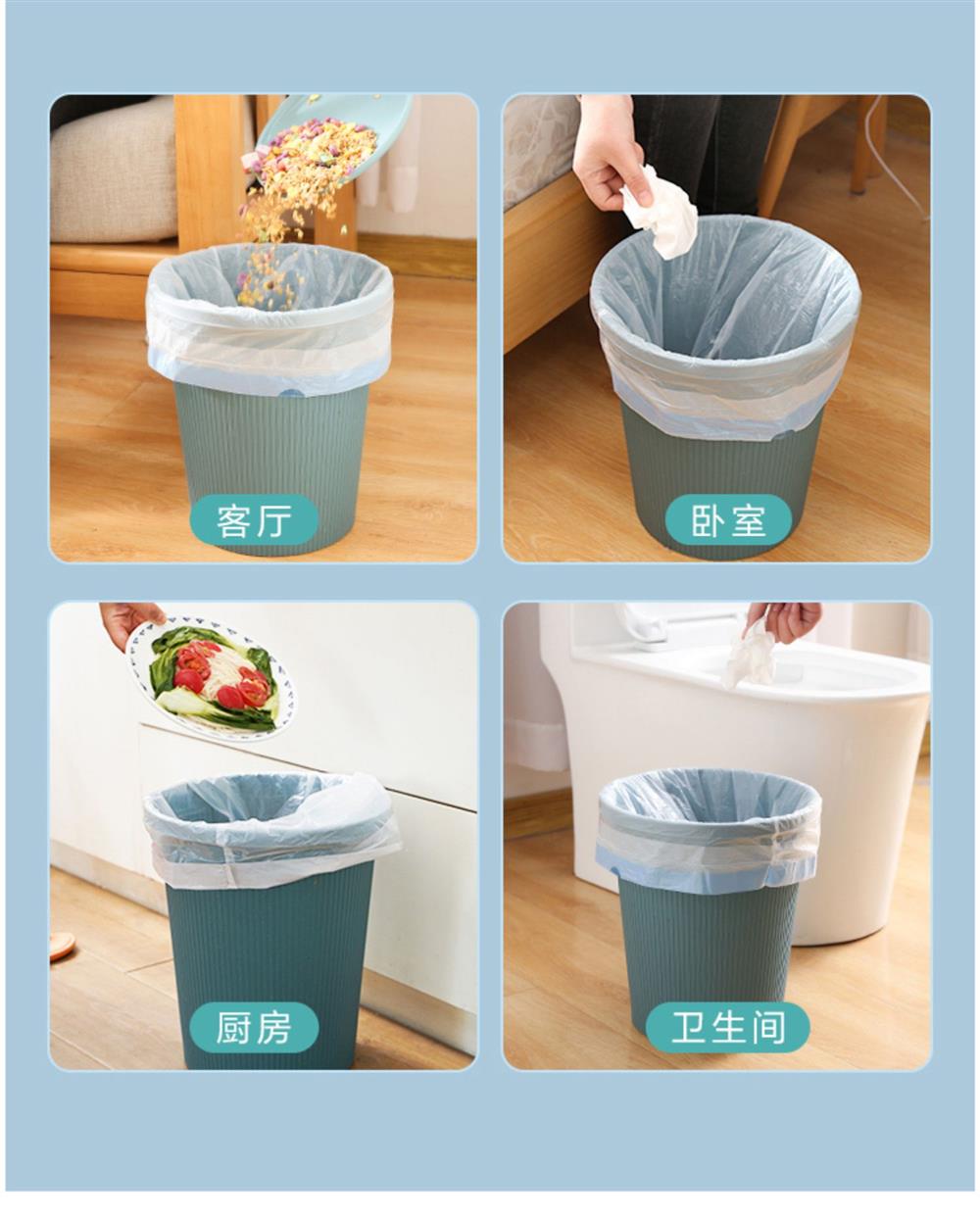 客厅

卧室

厨房

卫生间