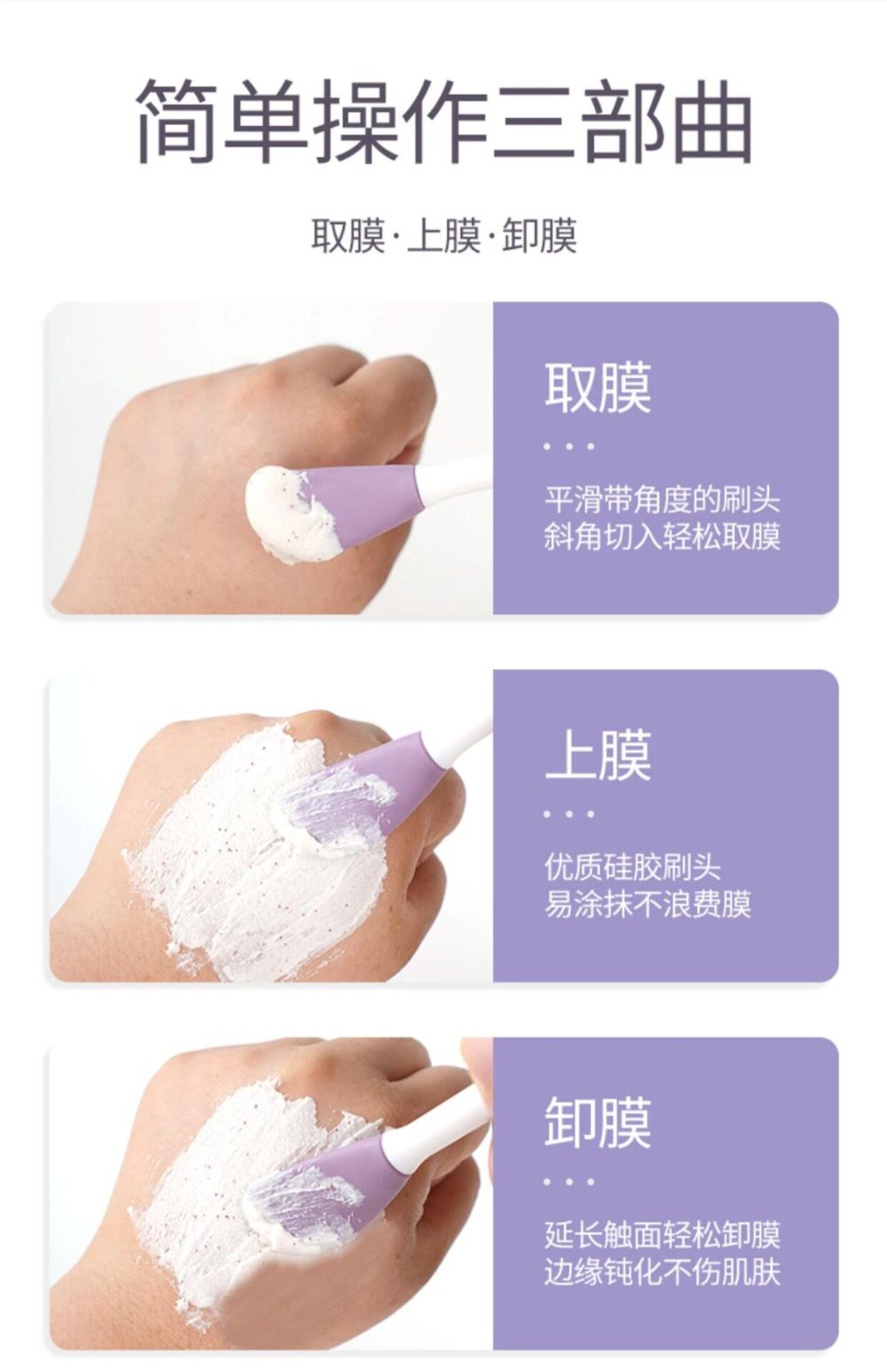 简单操作三部曲

取膜·上膜·卸膜

取膜

平滑带角度的刷头
斜角切入轻松取膜

上膜

优质硅胶刷头
易涂抹不浪费膜

卸膜

延长触面轻松卸膜
边缘钝化不伤肌肤