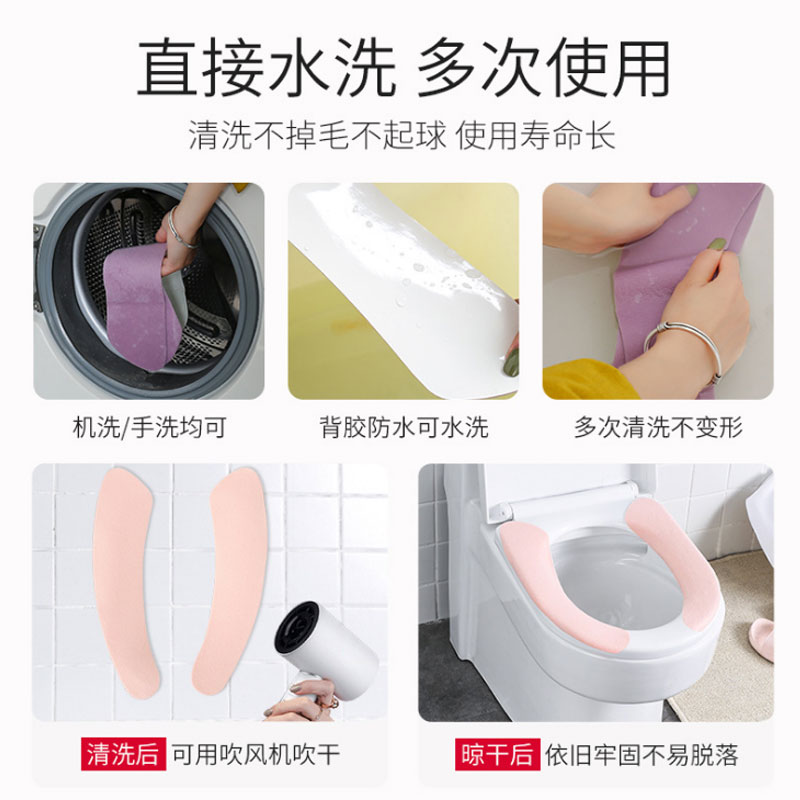 直接水洗 多次使用

清洗不掉毛不起球 使用寿命长

机洗/手洗均可

背胶防水可水洗

多次清洗不变形

清洗后 可用吹风机吹干

晾干后 依旧牢固不易脱落