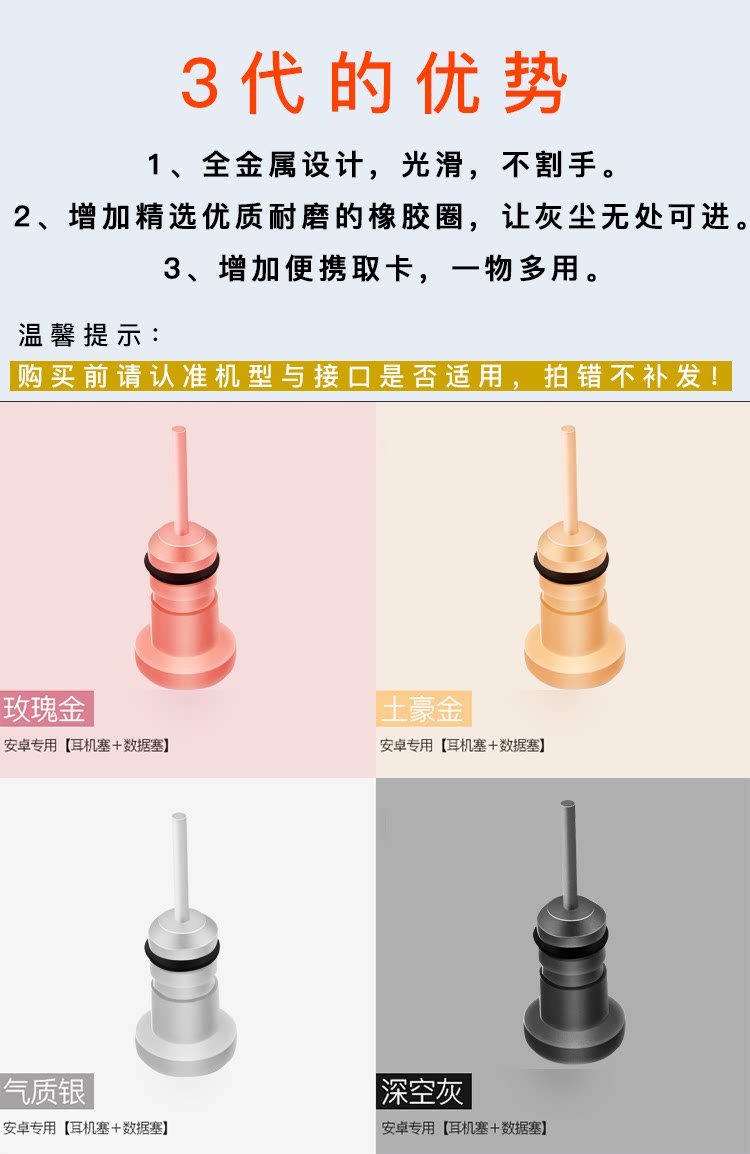 3代的优势

1、全金属设计，光滑，不割手。

2、增加精选优质耐磨的橡胶圈，让灰尘无处可进。

3、增加便携取卡，一物多用。

温馨提示：

购买前请认准机型与接口是否适用，拍错不补发！

玫瑰金

安卓专用【耳机塞+数据塞】

土豪金

安卓专用【耳机塞+数据塞】

气质银

安卓专用【耳机塞+数据塞】

深空灰

安卓专用【耳机塞+数据塞】