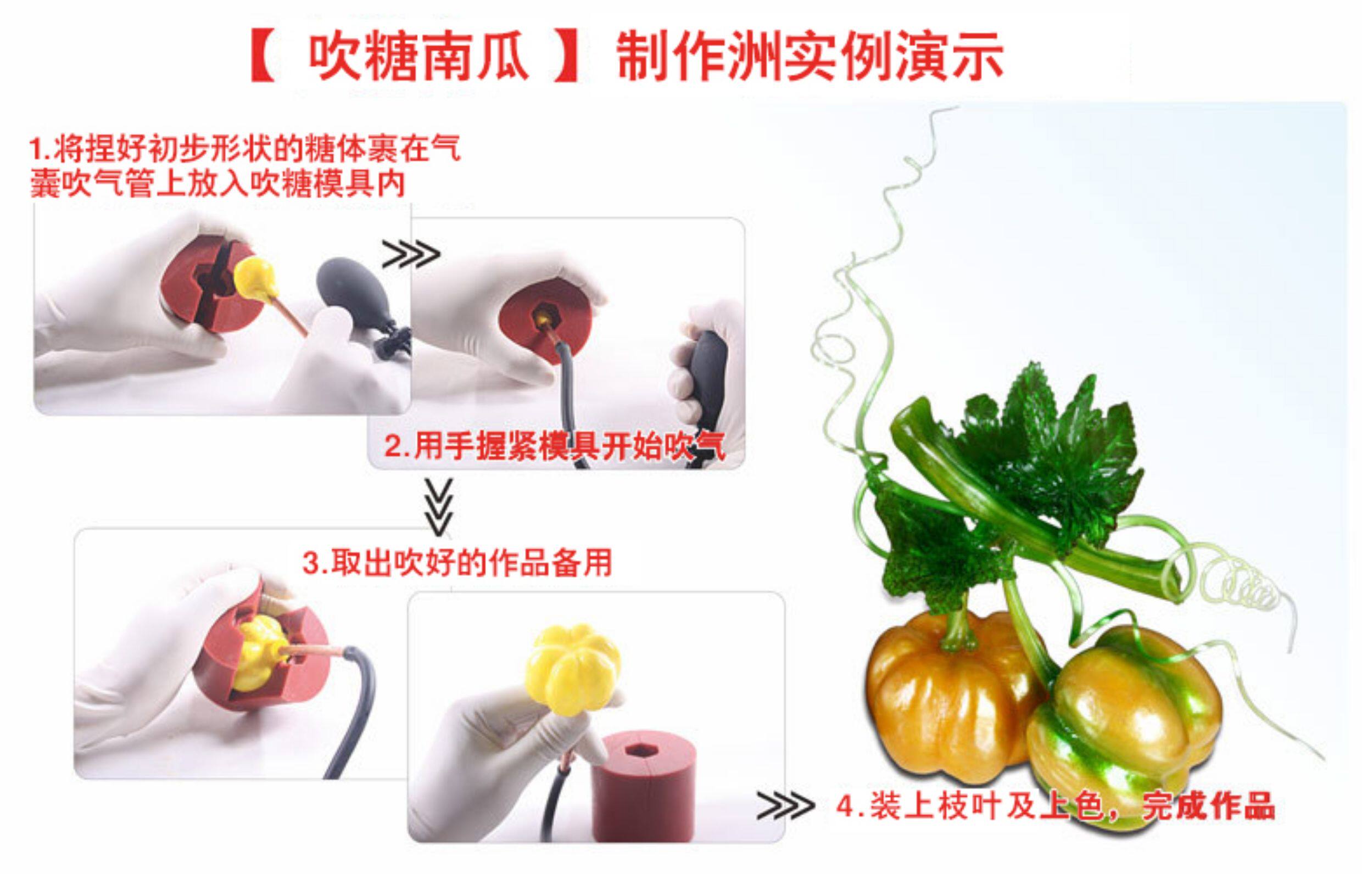 【 吹糖南瓜 】制作洲实例演示

1.将捏好初步形状的糖体裹在气囊吹气管上放入吹糖模具内

2.用手握紧模具开始吹气

3.取出吹好的作品备用

4.装上枝叶及上色，完成作品