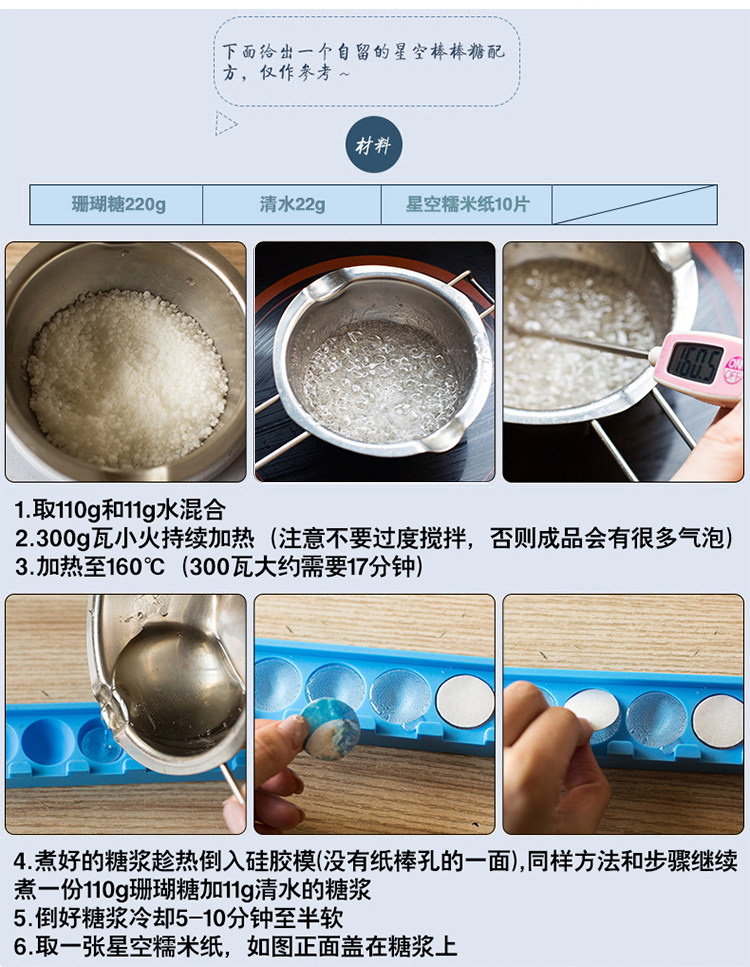 下面给出一个自留的星空棒棒糖配方，仅作参考~

材料

| 珊瑚糖220g | 清水22g | 星空糯米纸10片 | |
|---|---|---|---|

160.5

1.取110g和11g水混合
2.300g瓦小火持续加热（注意不要过度搅拌，否则成品会有很多气泡）
3.加热至160℃（300瓦大约需要17分钟）

4.煮好的糖浆趁热倒入硅胶模(没有纸棒孔的一面),同样方法和步骤继续煮一份110g珊瑚糖加11g清水的糖浆
5.倒好糖浆冷却5-10分钟至半软
6.取一张星空糯米纸，如图正面盖在糖浆上