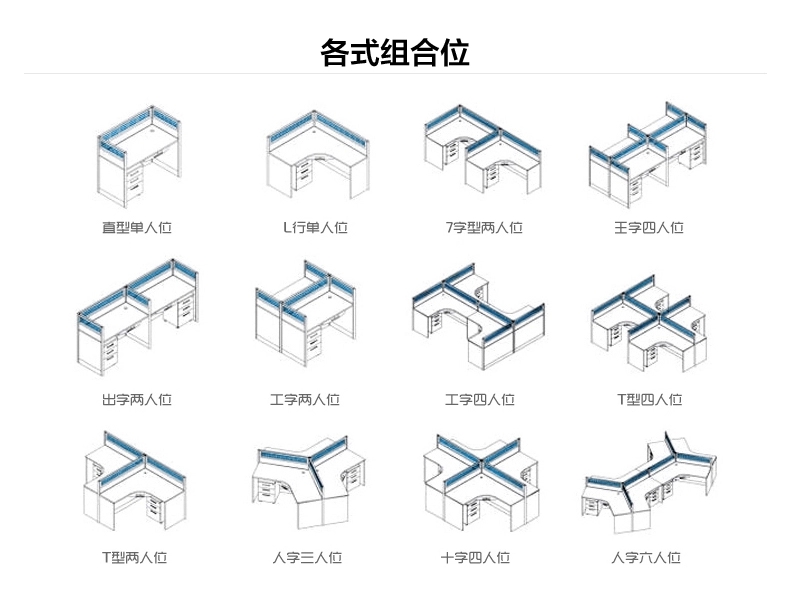 各式组合位

直型单人位

L行单人位

7字型两人位

王字四人位

出字两人位

工字两人位

工字四人位

T型四人位

T型两人位

人字三人位

十字四人位

人字六人位