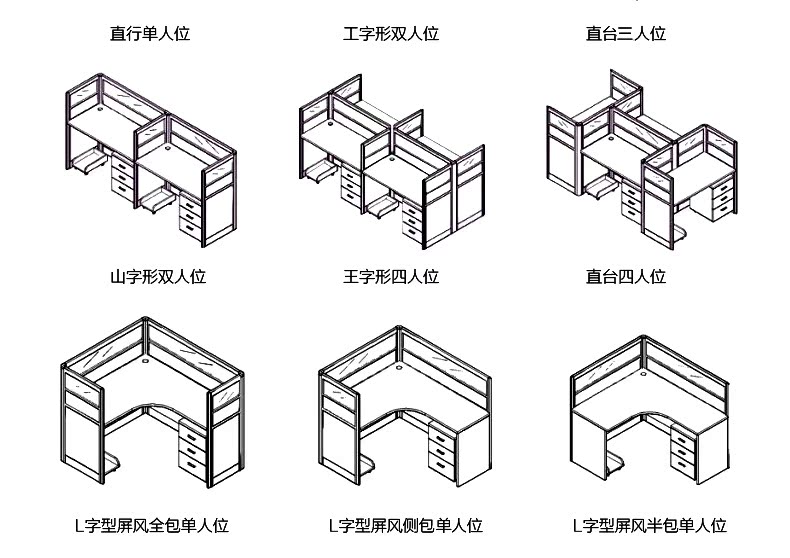 直行单人位

工字形双人位

直台三人位

山字形双人位

王字形四人位

直台四人位

L字型屏风全包单人位

L字型屏风侧包单人位

L字型屏风半包单人位