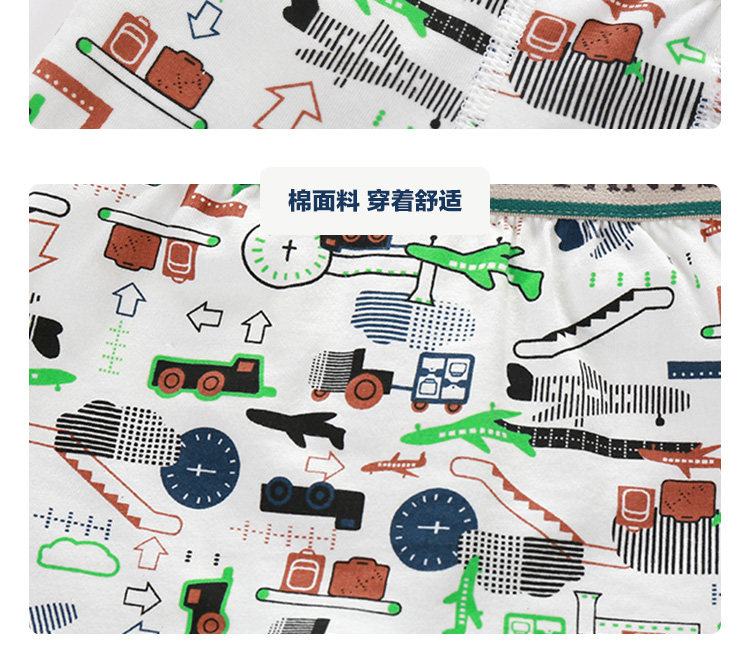 棉面料 穿着舒适