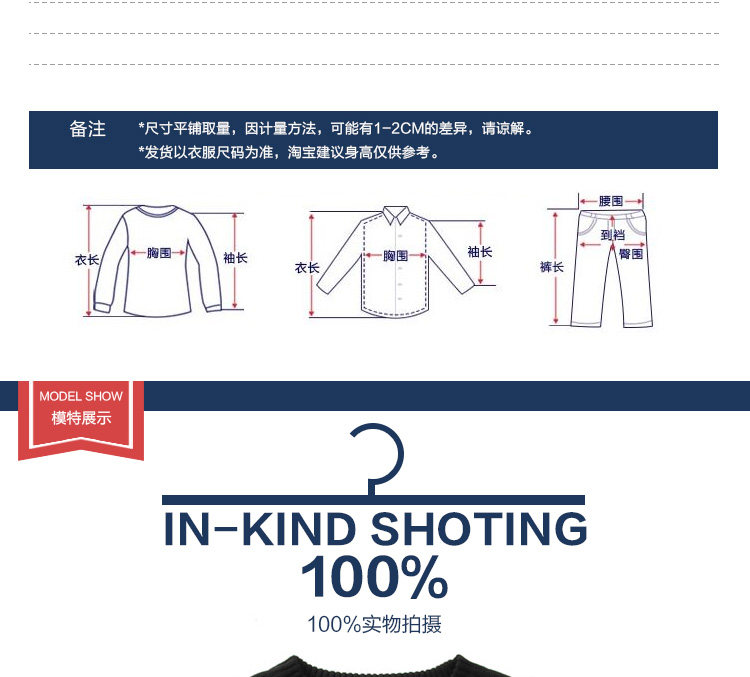 备注 *尺寸平铺取量，因计量方法，可能有1-2CM的差异，请谅解。
*发货以衣服尺码为准，淘宝建议身高仅供参考。

衣长 胸围 袖长

衣长 胸围 袖长

腰围 到裆 臀围 裤长

MODEL SHOW
模特展示

IN-KIND SHOTING
100%
100%实物拍摄