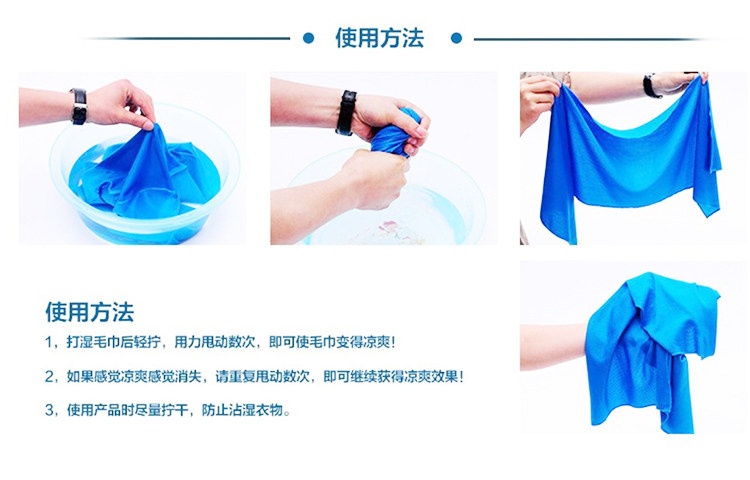 使用方法

使用方法

1，打湿毛巾后轻拧，用力甩动数次，即可使毛巾变得凉爽！

2，如果感觉凉爽感觉消失，请重复甩动数次，即可继续获得凉爽效果！

3，使用产品时尽量拧干，防止沾湿衣物。