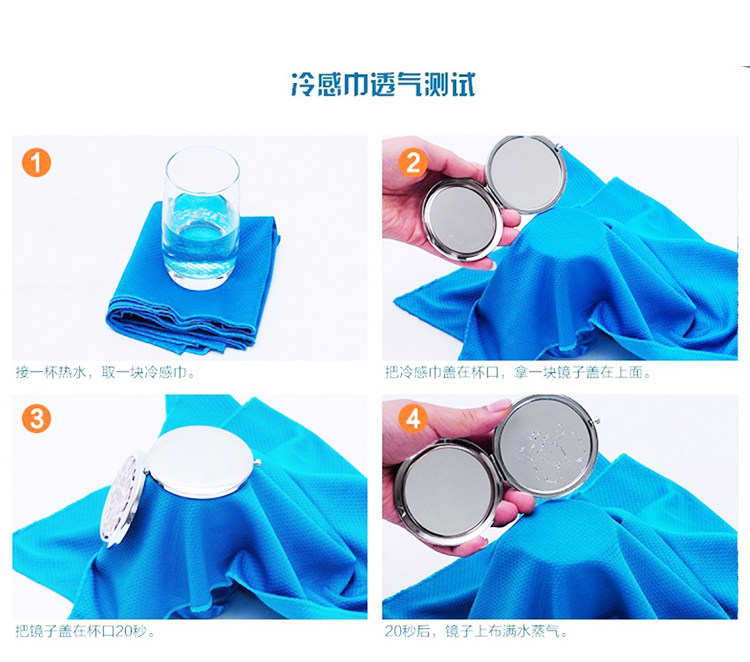 冷感巾透气测试

1
接一杯热水，取一块冷感巾。

2
把冷感巾盖在杯口，拿一块镜子盖在上面。

3
把镜子盖在杯口20秒。

4
20秒后，镜子上布满水蒸气。