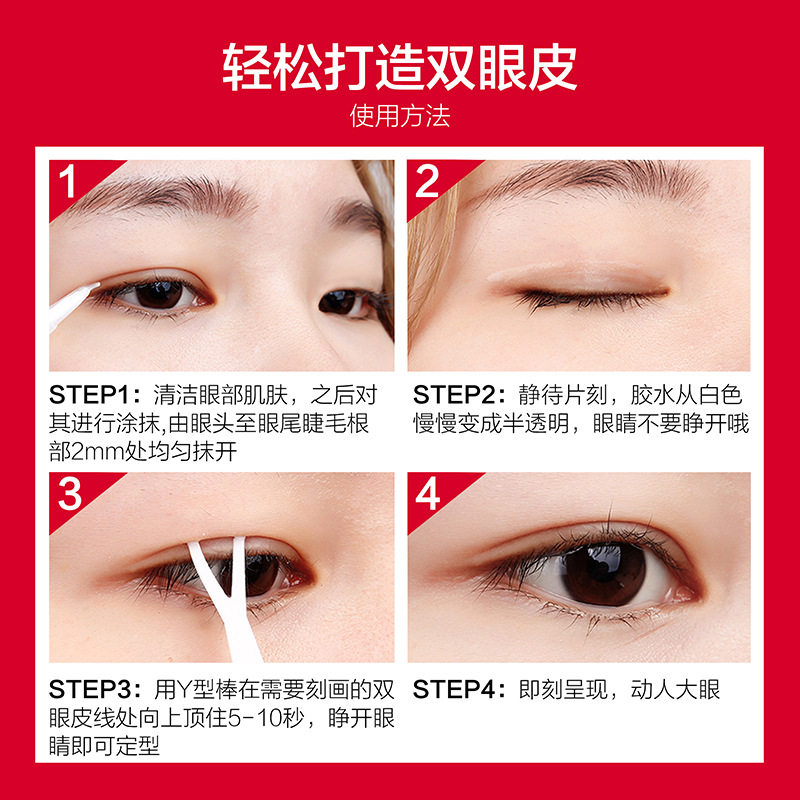 轻松打造双眼皮

使用方法

1

STEP1：清洁眼部肌肤，之后对其进行涂抹,由眼头至眼尾睫毛根部2mm处均匀抹开

2

STEP2：静待片刻，胶水从白色慢慢变成半透明，眼睛不要睁开哦

3

STEP3：用Y型棒在需要刻画的双眼皮线处向上顶住5-10秒，睁开眼睛即可定型

4

STEP4：即刻呈现，动人大眼