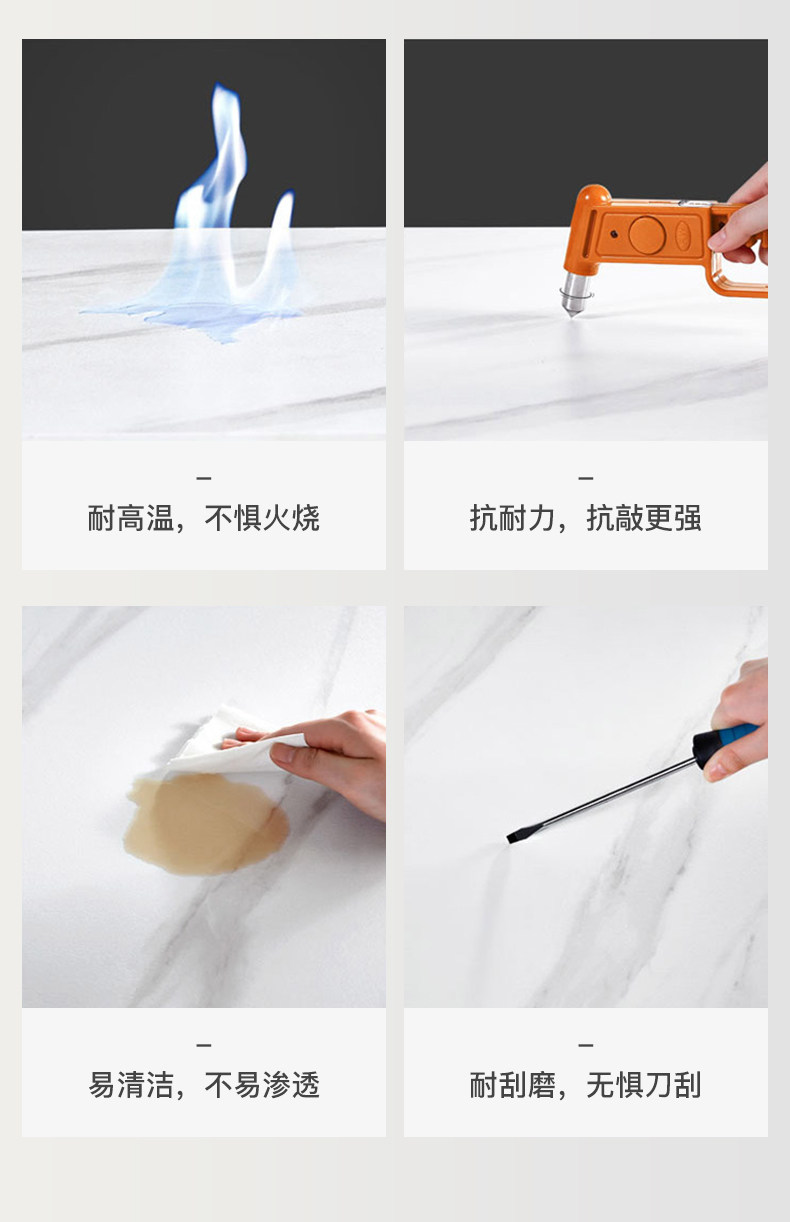 –
耐高温，不惧火烧

–
抗耐力，抗敲更强

–
易清洁，不易渗透

–
耐刮磨，无惧刀刮