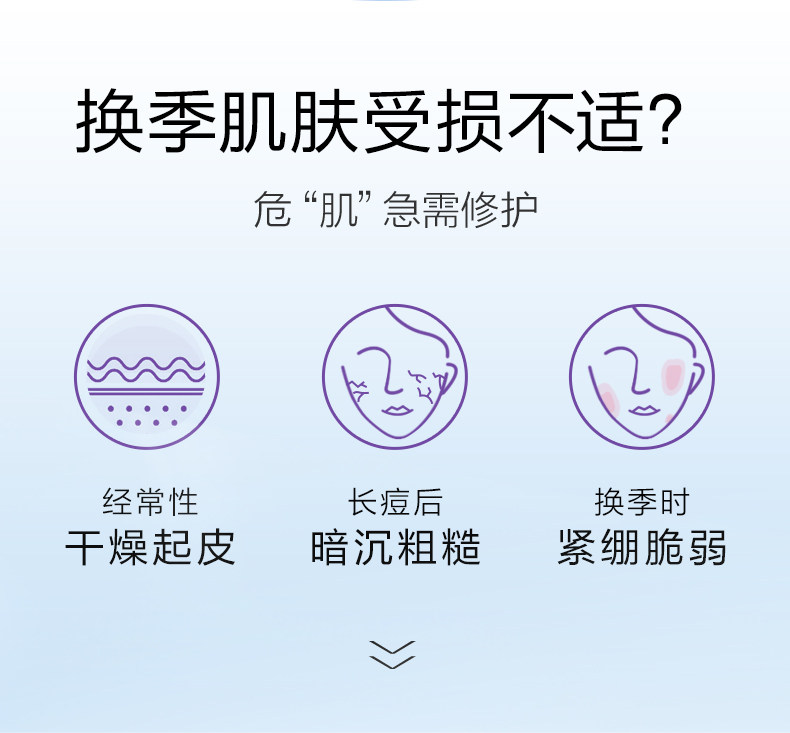 换季肌肤受损不适?

危“肌”急需修护

经常性
干燥起皮

长痘后
暗沉粗糙

换季时
紧绷脆弱