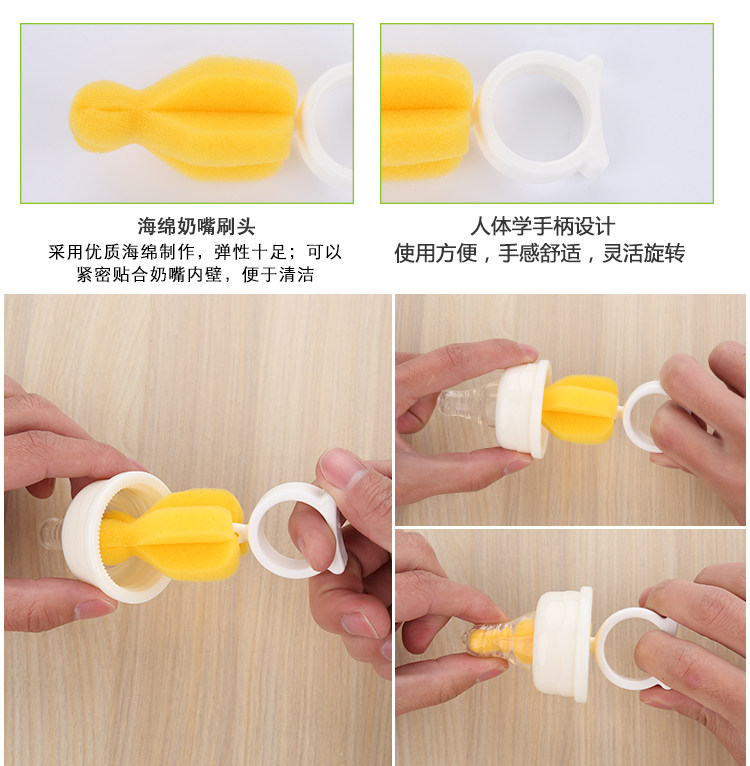 海绵奶嘴刷头
采用优质海绵制作，弹性十足；可以紧密贴合奶嘴内壁，便于清洁

人体学手柄设计
使用方便，手感舒适，灵活旋转