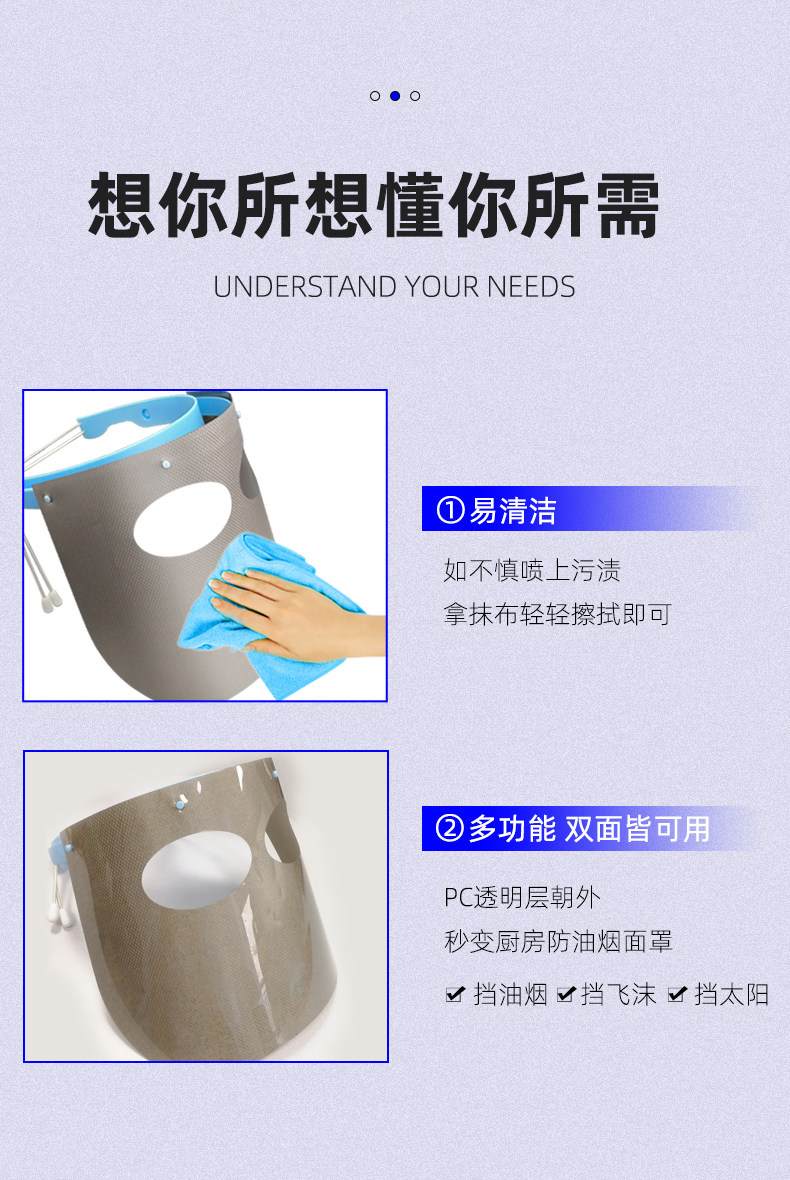 想你所想懂你所需

UNDERSTAND YOUR NEEDS

①易清洁

如不慎喷上污渍

拿抹布轻轻擦拭即可

②多功能 双面皆可用

PC透明层朝外

秒变厨房防油烟面罩

☑ 挡油烟 ☑ 挡飞沫 ☑ 挡太阳