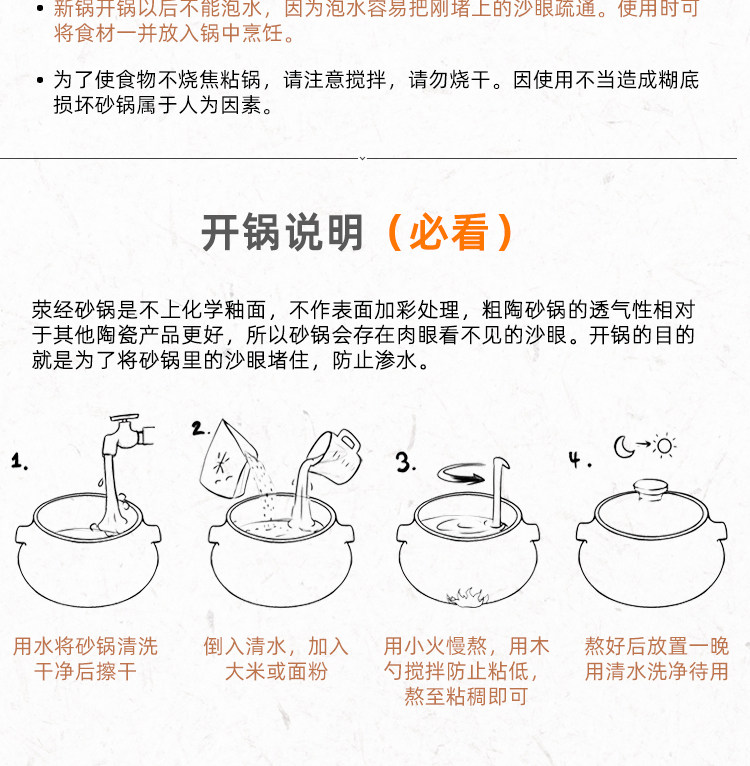 • 新锅开锅以后不能泡水，因为泡水容易把刚堵上的沙眼疏通。使用时可将食材一并放入锅中烹饪。

• 为了使食物不烧焦粘锅，请注意搅拌，请勿烧干。因使用不当造成糊底损坏砂锅属于人为因素。

开锅说明（必看）

荥经砂锅是不上化学釉面，不作表面加彩处理，粗陶砂锅的透气性相对于其他陶瓷产品更好，所以砂锅会存在肉眼看不见的沙眼。开锅的目的就是为了将砂锅里的沙眼堵住，防止渗水。

1.
用水将砂锅清洗干净后擦干

2.
倒入清水，加入大米或面粉

3.
用小火慢熬，用木勺搅拌防止粘低，熬至粘稠即可

4.
熬好后放置一晚用清水洗净待用