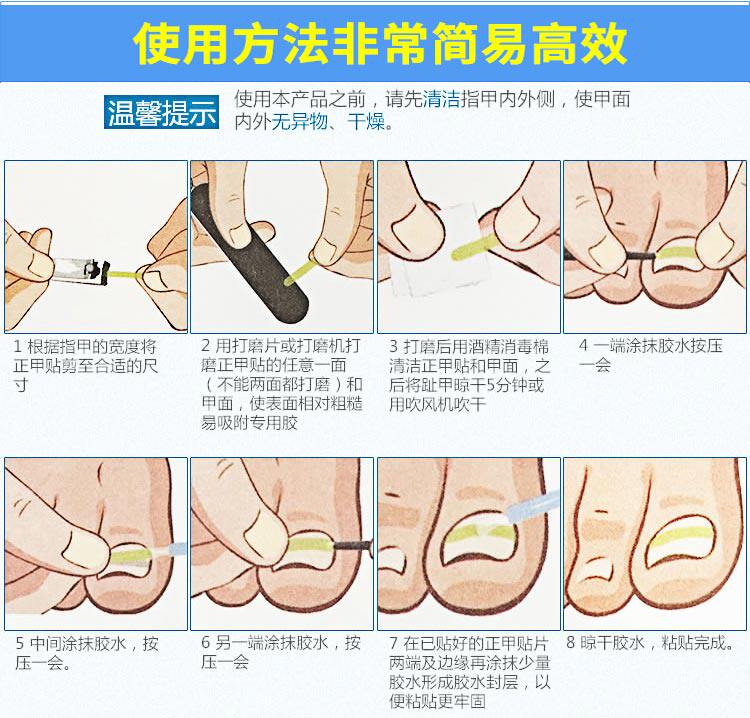 使用方法非常简易高效

温馨提示

使用本产品之前，请先清洁指甲内外侧，使甲面内外无异物、干燥。

1 根据指甲的宽度将正甲贴剪至合适的尺寸

2 用打磨片或打磨机打磨正甲贴的任意一面（不能两面都打磨）和甲面，使表面相对粗糙易吸附专用胶

3 打磨后用酒精消毒棉清洁正甲贴和甲面，之后将趾甲晾干5分钟或用吹风机吹干

4 一端涂抹胶水按压一会

5 中间涂抹胶水，按压一会。

6 另一端涂抹胶水，按压一会

7 在已贴好的正甲贴片两端及边缘再涂抹少量胶水形成胶水封层，以便粘贴更牢固

8 晾干胶水，粘贴完成。