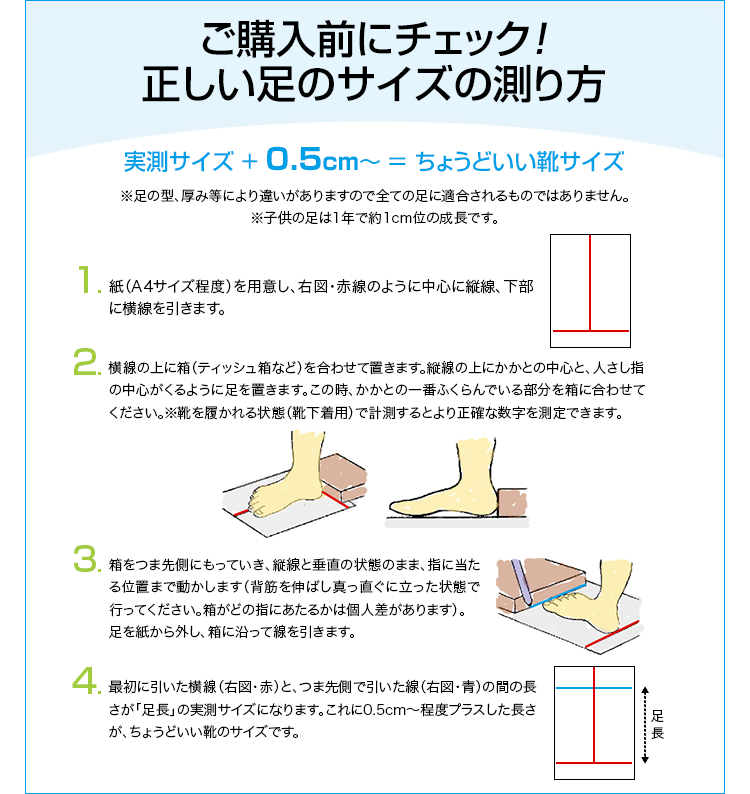 ご購入前にチェック!
正しい足のサイズの測り方

実測サイズ + 0.5cm〜 = ちょうどいい靴サイズ

※足の型、厚み等により違いがありますので全ての足に適合されるものではありません。
※子供の足は1年で約1cm位の成長です。

1. 紙(A4サイズ程度)を用意し、右図・赤線のように中心に縦線、下部に横線を引きます。

2. 横線の上に箱(ティッシュ箱など)を合わせて置きます。縦線の上にかかとの中心と、人さし指の中心がくるように足を置きます。この時、かかとの一番ふくらんでいる部分を箱に合わせてください。※靴を履かれる状態(靴下着用)で計測するとより正確な数字を測定できます。

3. 箱をつま先側にもっていき、縦線と垂直の状態のまま、指に当たる位置まで動かします(背筋を伸ばし真っ直ぐに立った状態で行ってください。箱がどの指にあたるかは個人差があります)。足を紙から外し、箱に沿って線を引きます。

4. 最初に引いた横線(右図・赤)と、つま先側で引いた線(右図・青)の間の長さが「足長」の実測サイズになります。これに0.5cm〜程度プラスした長さが、ちょうどいい靴のサイズです。

足長