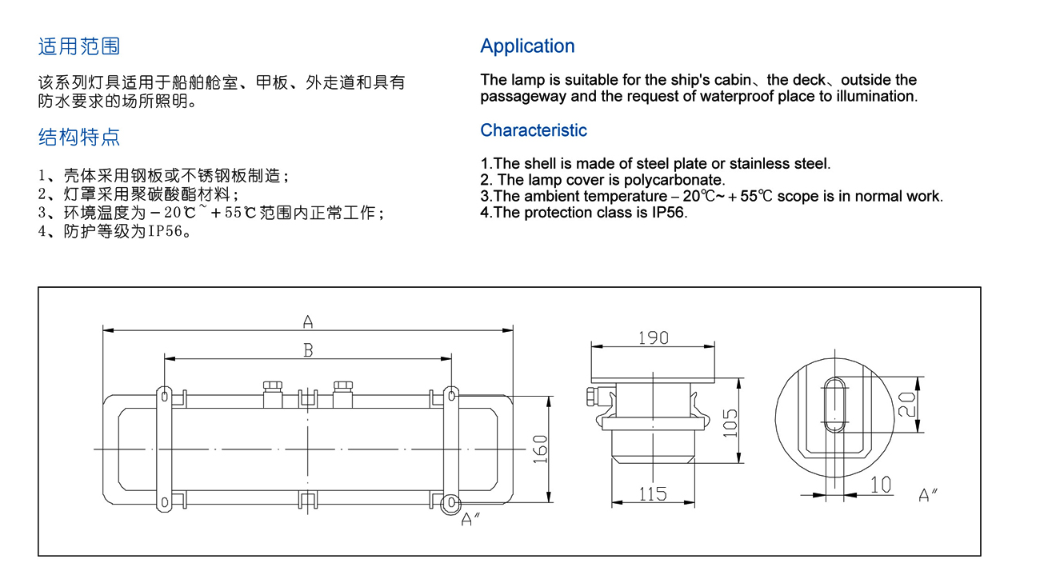 适用范围

该系列灯具适用于船舶舱室、甲板、外走道和具有防水要求的场所照明。

结构特点

1、壳体采用钢板或不锈钢板制造；
2、灯罩采用聚碳酸酯材料；
3、环境温度为－20℃~＋55℃范围内正常工作；
4、防护等级为IP56。

Application

The lamp is suitable for the ship's cabin、the deck、outside the passageway and the request of waterproof place to illumination.

Characteristic

1.The shell is made of steel plate or stainless steel.
2. The lamp cover is polycarbonate.
3.The ambient temperature－20℃~＋55℃ scope is in normal work.
4.The protection class is IP56.

A
B
160
A″
190
105
115
20
10
A″