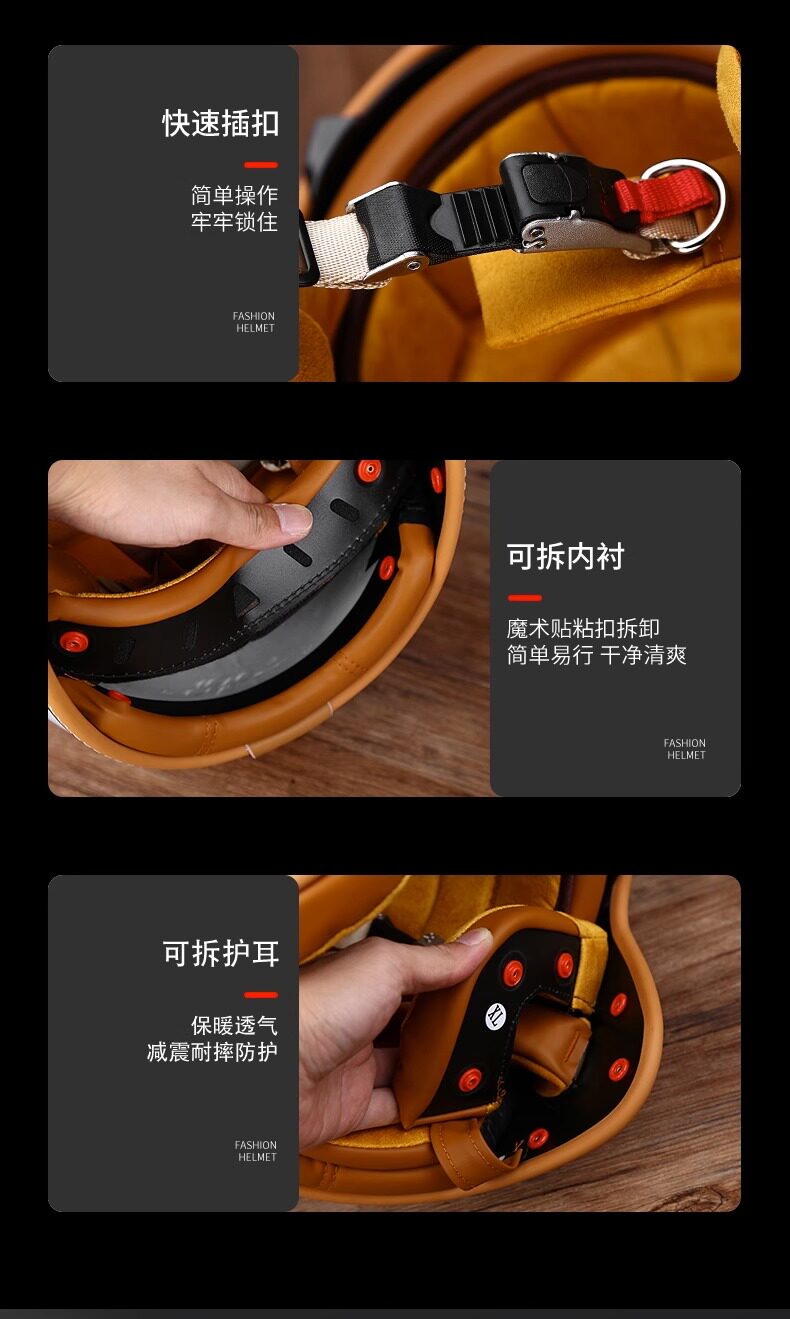 快速插扣

简单操作
牢牢锁住

FASHION
HELMET

可拆内衬

魔术贴粘扣拆卸
简单易行 干净清爽

FASHION
HELMET

可拆护耳

保暖透气
减震耐摔防护

FASHION
HELMET

XL