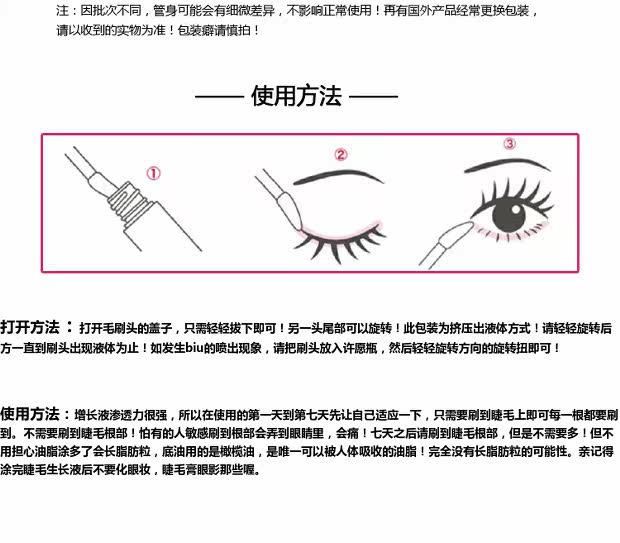 注：因批次不同，管身可能会有细微差异，不影响正常使用！再有国外产品经常更换包装，请以收到的实物为准！包装癖请慎拍！

—— 使用方法 ——

①

②

③

打开方法：打开毛刷头的盖子，只需轻轻拔下即可！另一头尾部可以旋转！此包装为挤压出液体方式！请轻轻旋转后方一直到刷头出现液体为止！如发生biu的喷出现象，请把刷头放入许愿瓶，然后轻轻旋转方向的旋转扭即可！

使用方法：增长液渗透力很强，所以在使用的第一天到第七天先让自己适应一下，只需要刷到睫毛上即可每一根都要刷到。不需要刷到睫毛根部！怕有的人敏感刷到根部会弄到眼睛里，会痛！七天之后请刷到睫毛根部，但是不需要多！但不用担心油脂涂多了会长脂肪粒，底油用的是橄榄油，是唯一可以被人体吸收的油脂！完全没有长脂肪粒的可能性。亲记得涂完睫毛生长液后不要化眼妆，睫毛膏眼影那些喔。