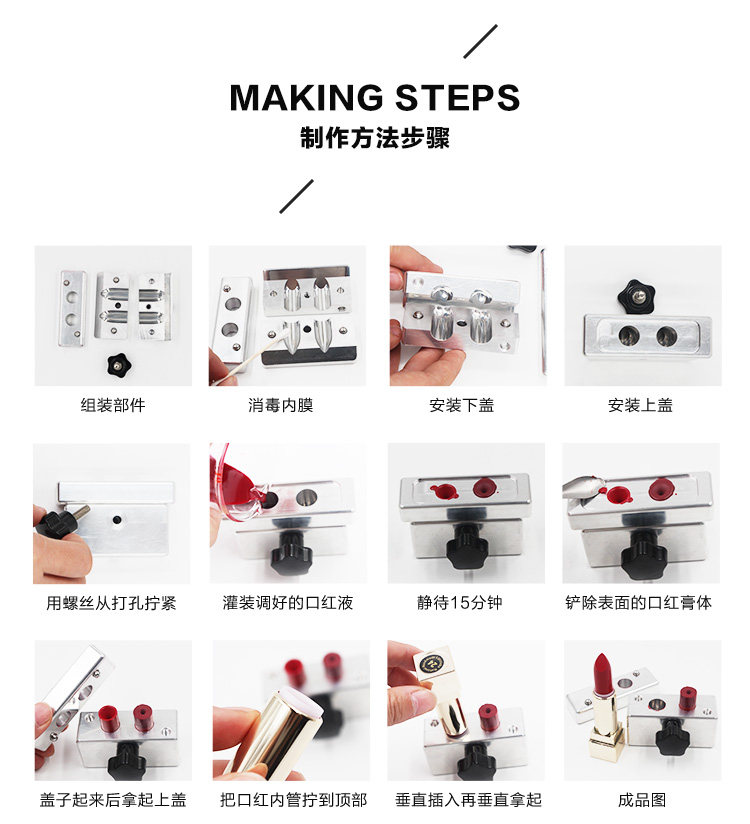 MAKING STEPS
制作方法步骤

组装部件

消毒内膜

安装下盖

安装上盖

用螺丝从打孔拧紧

灌装调好的口红液

静待15分钟

铲除表面的口红膏体

盖子起来后拿起上盖

把口红内管拧到顶部

垂直插入再垂直拿起

成品图