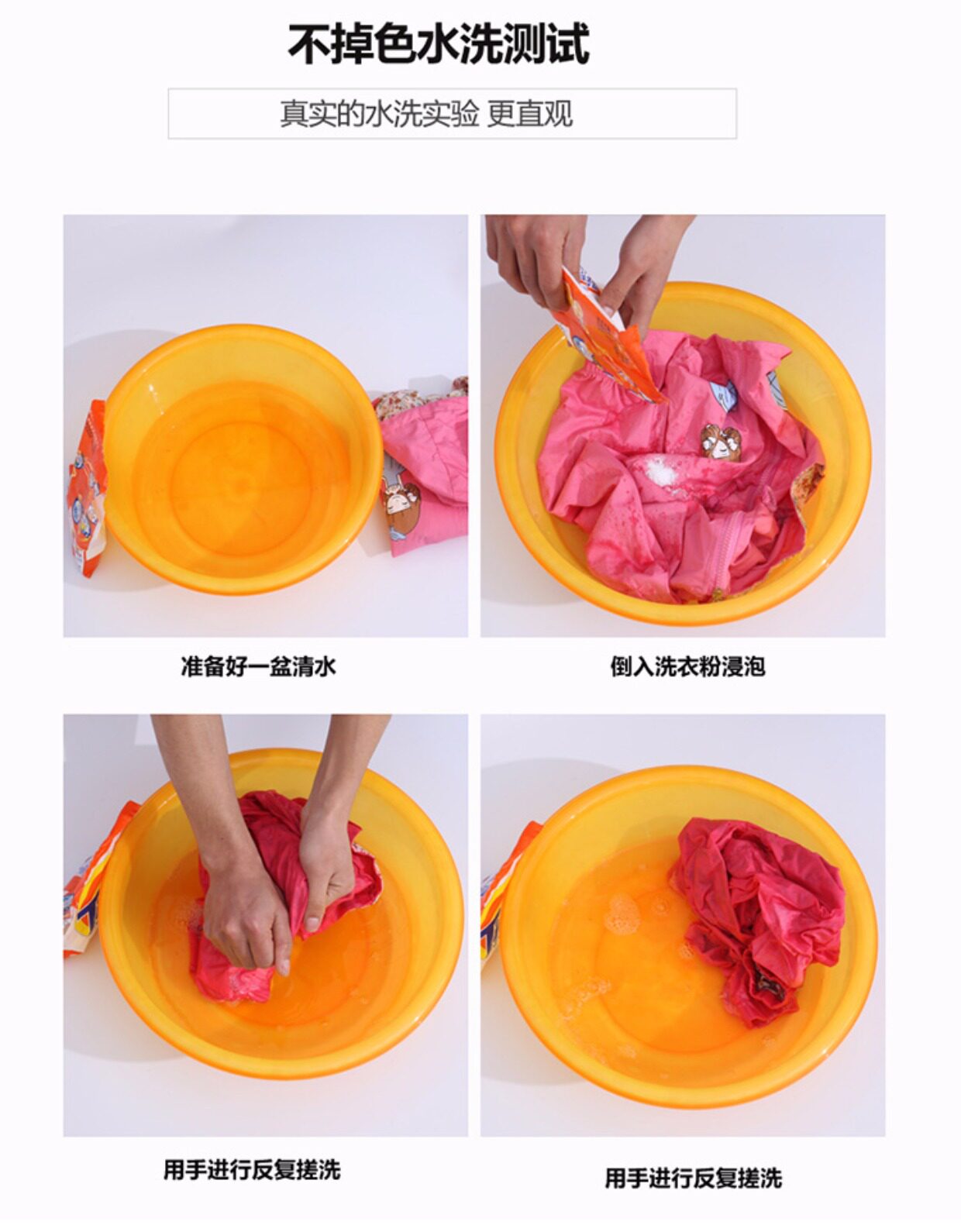 不掉色水洗测试

真实的水洗实验 更直观

准备好一盆清水

倒入洗衣粉浸泡

用手进行反复搓洗

用手进行反复搓洗