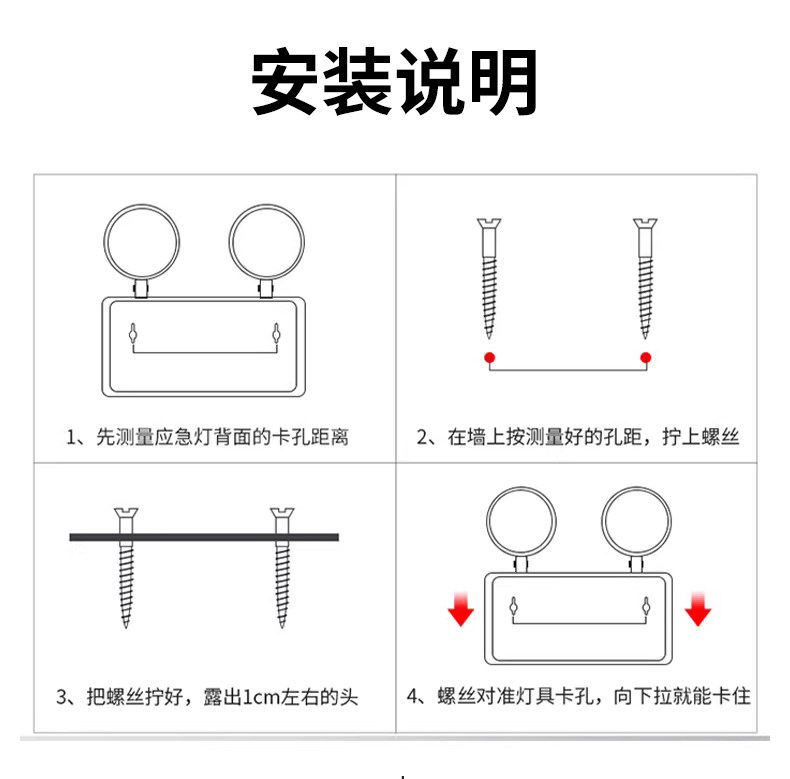 安装说明

1、先测量应急灯背面的卡孔距离

2、在墙上按测量好的孔距，拧上螺丝

3、把螺丝拧好，露出1cm左右的头

4、螺丝对准灯具卡孔，向下拉就能卡住