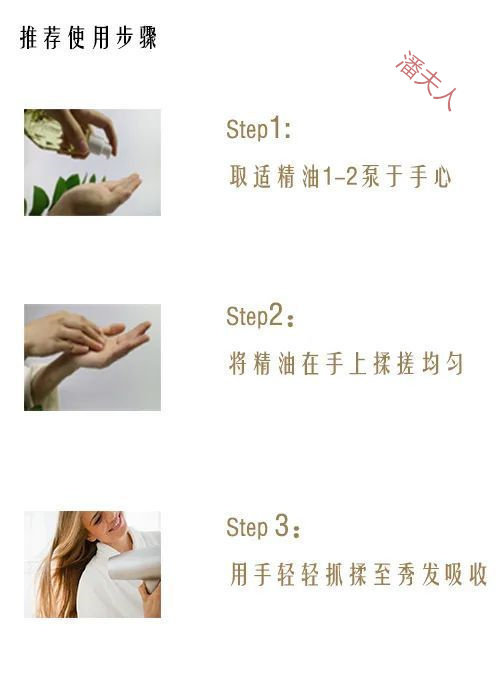 推荐使用步骤

潘夫人

Step1:

取适精油1-2泵于手心

Step2:

将精油在手上揉搓均匀

Step 3:

用手轻轻抓揉至秀发吸收