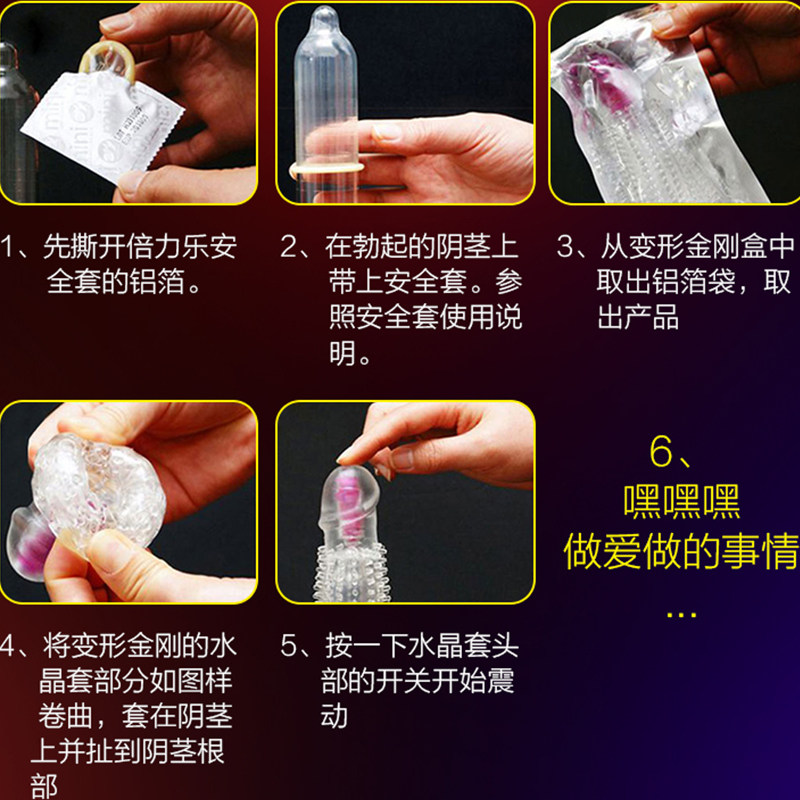 1、先撕开倍力乐安全套的铝箔。

2、在勃起的阴茎上带上安全套。参照安全套使用说明。

3、从变形金刚盒中取出铝箔袋，取出产品

4、将变形金刚的水晶套部分如图样卷曲，套在阴茎上并扯到阴茎根部

5、按一下水晶套头部的开关开始震动

6、
嘿嘿嘿
做爱做的事情
...