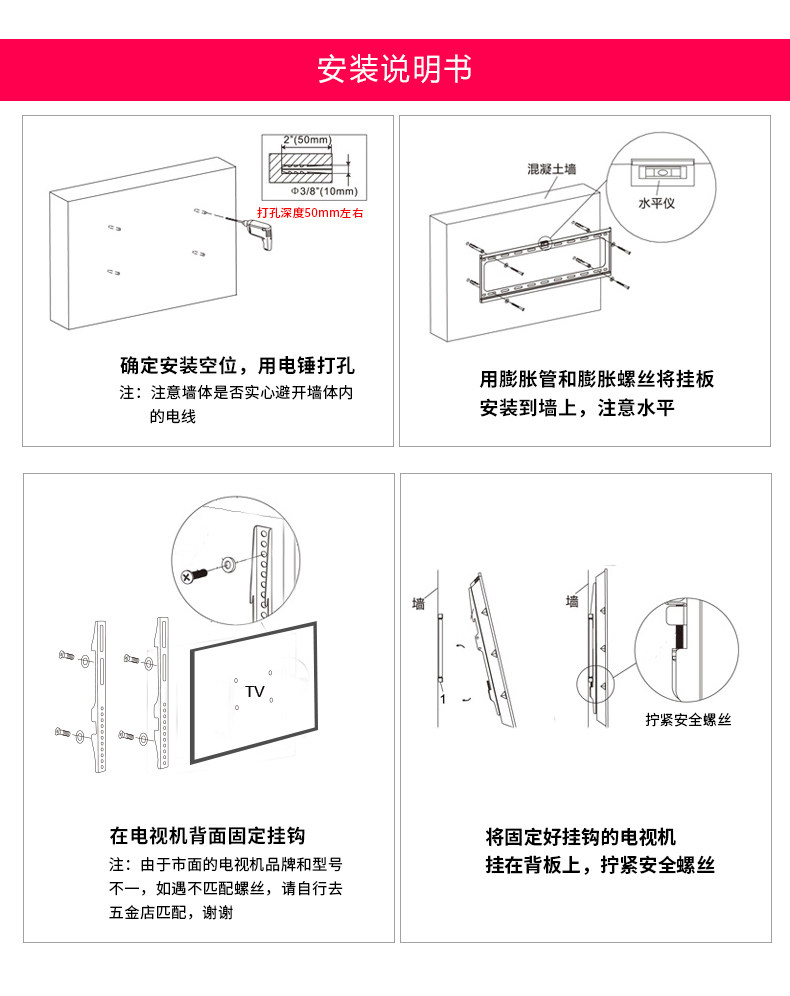 安装说明书

2"(50mm)
Φ3/8"(10mm)
打孔深度50mm左右

确定安装空位，用电锤打孔
注：注意墙体是否实心避开墙体内的电线

混凝土墙
水平仪

用膨胀管和膨胀螺丝将挂板安装到墙上，注意水平

TV

在电视机背面固定挂钩
注：由于市面的电视机品牌和型号不一，如遇不匹配螺丝，请自行去五金店匹配，谢谢

墙
1
墙
拧紧安全螺丝

将固定好挂钩的电视机挂在背板上，拧紧安全螺丝