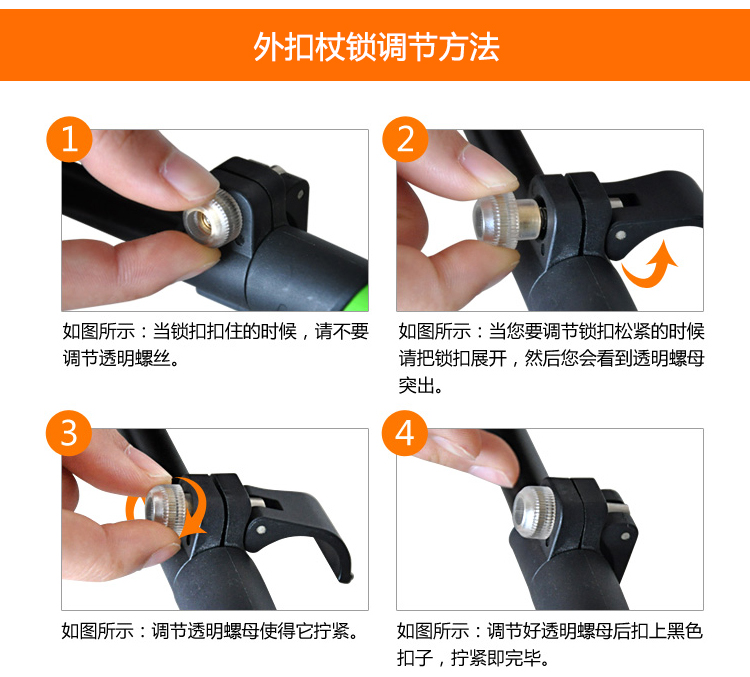 外扣杖锁调节方法

1

如图所示：当锁扣扣住的时候，请不要调节透明螺丝。

2

如图所示：当您要调节锁扣松紧的时候请把锁扣展开，然后您会看到透明螺母突出。

3

如图所示：调节透明螺母使得它拧紧。

4

如图所示：调节好透明螺母后扣上黑色扣子，拧紧即完毕。