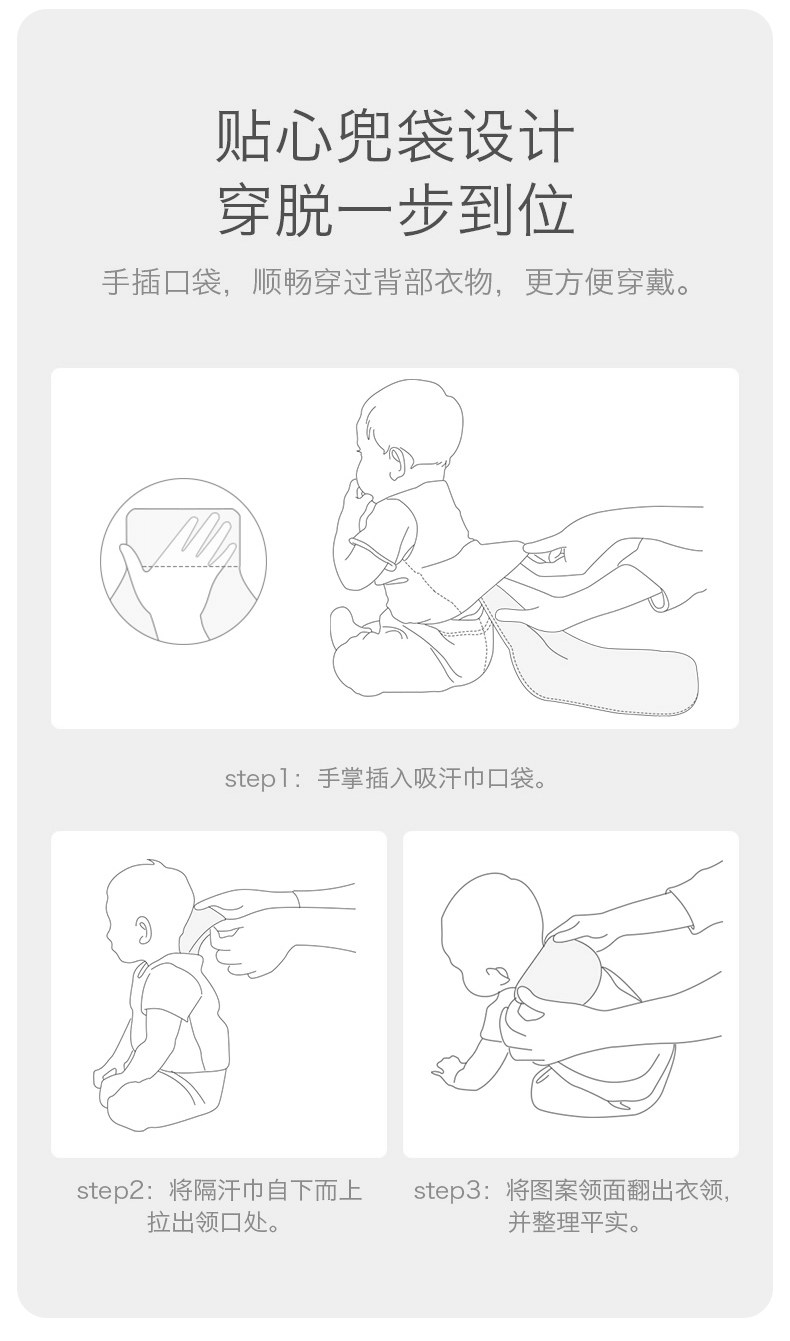 贴心兜袋设计
穿脱一步到位

手插口袋，顺畅穿过背部衣物，更方便穿戴。

step1：手掌插入吸汗巾口袋。

step2：将隔汗巾自下而上拉出领口处。

step3：将图案领面翻出衣领，并整理平实。