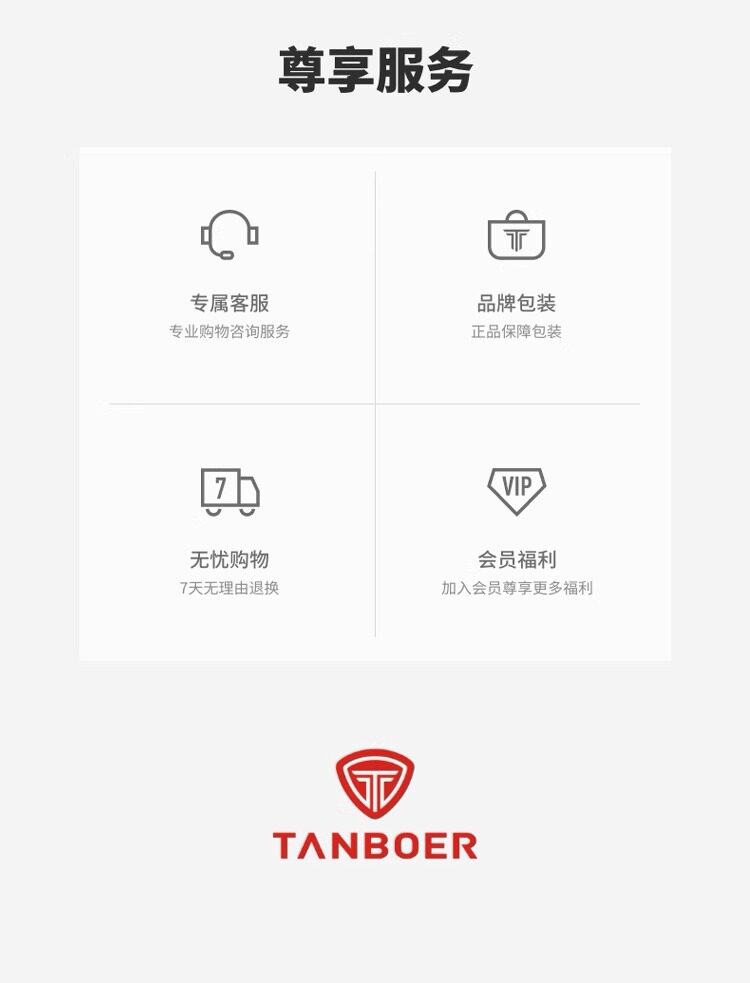 尊享服务

专属客服
专业购物咨询服务

品牌包装
正品保障包装

7

无忧购物
7天无理由退换

VIP

会员福利
加入会员尊享更多福利

TANBOER