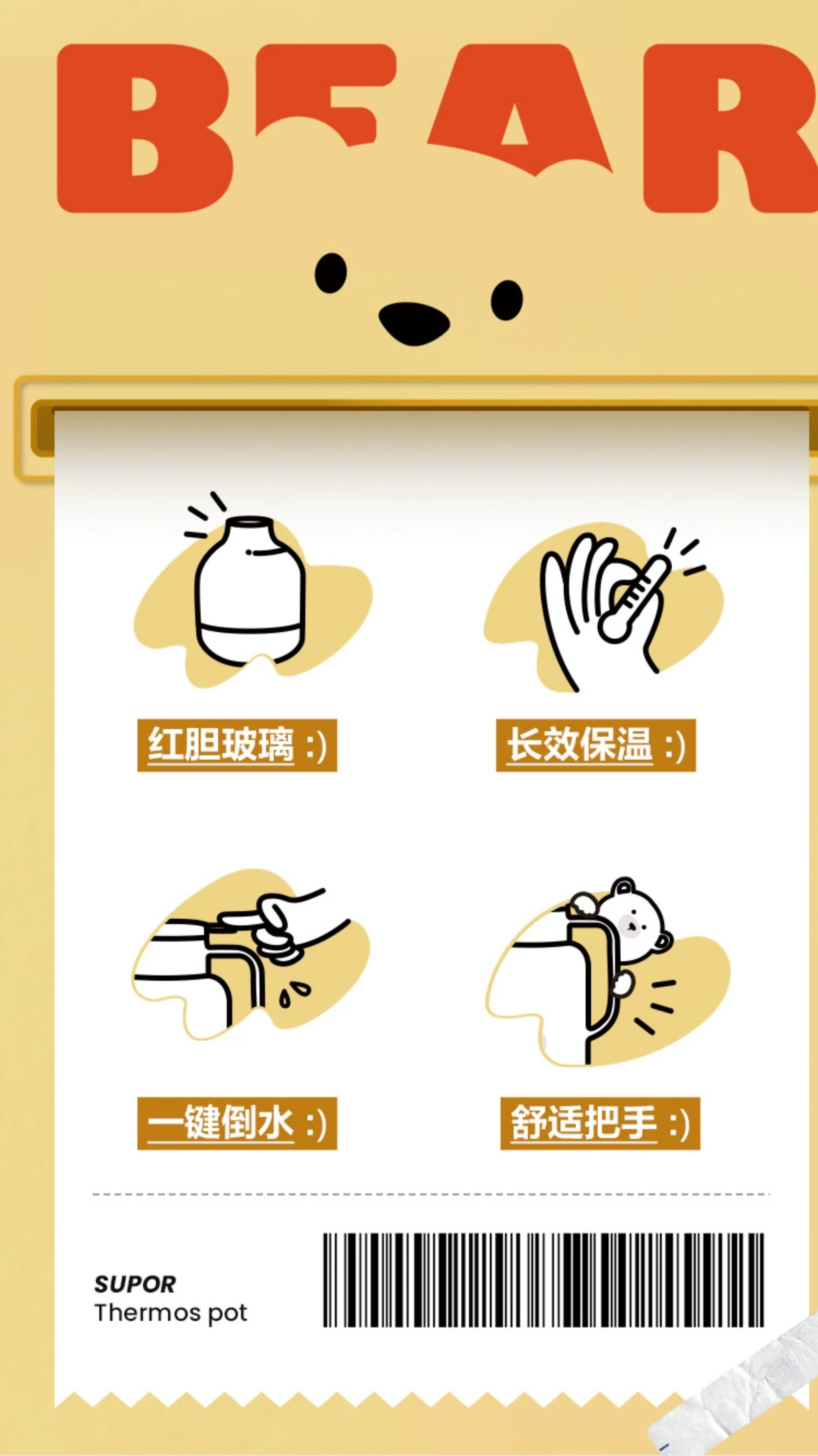 BEAR

红胆玻璃 :)

长效保温 :)

一键倒水 :)

舒适把手 :)

SUPOR
Thermos pot