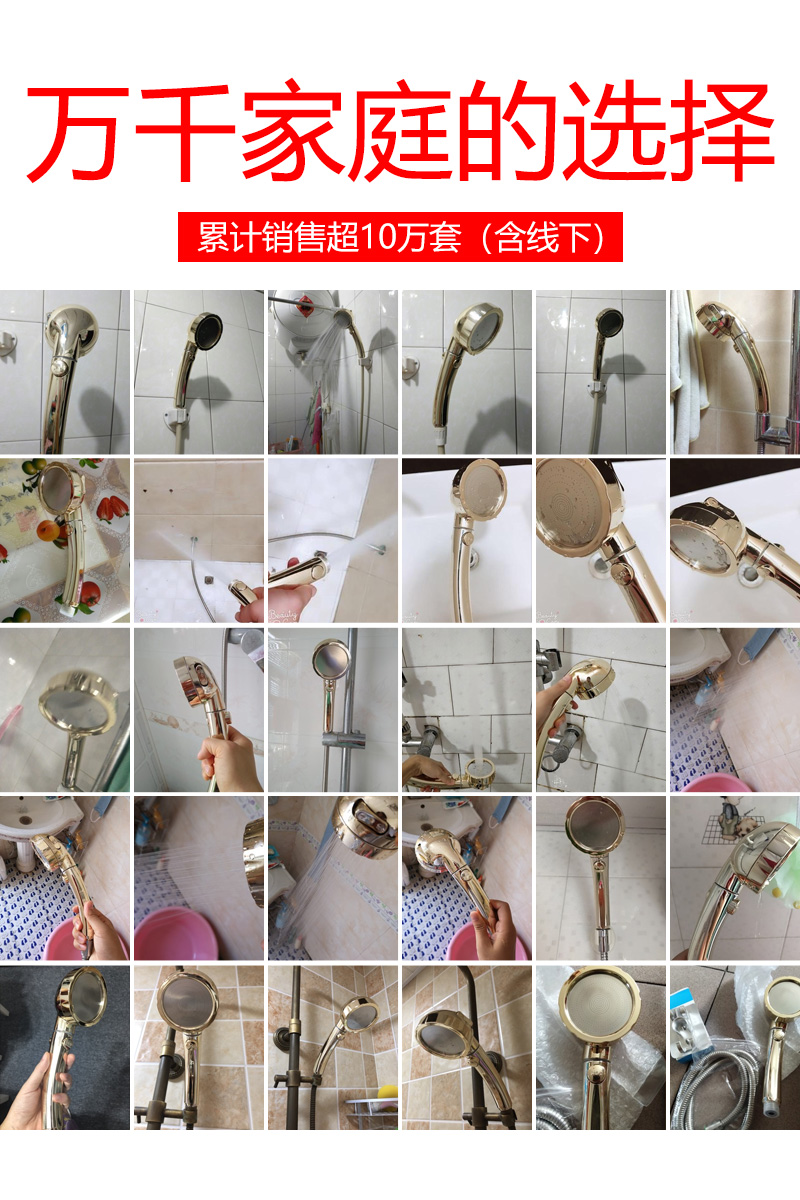 万千家庭的选择

累计销售超10万套（含线下）