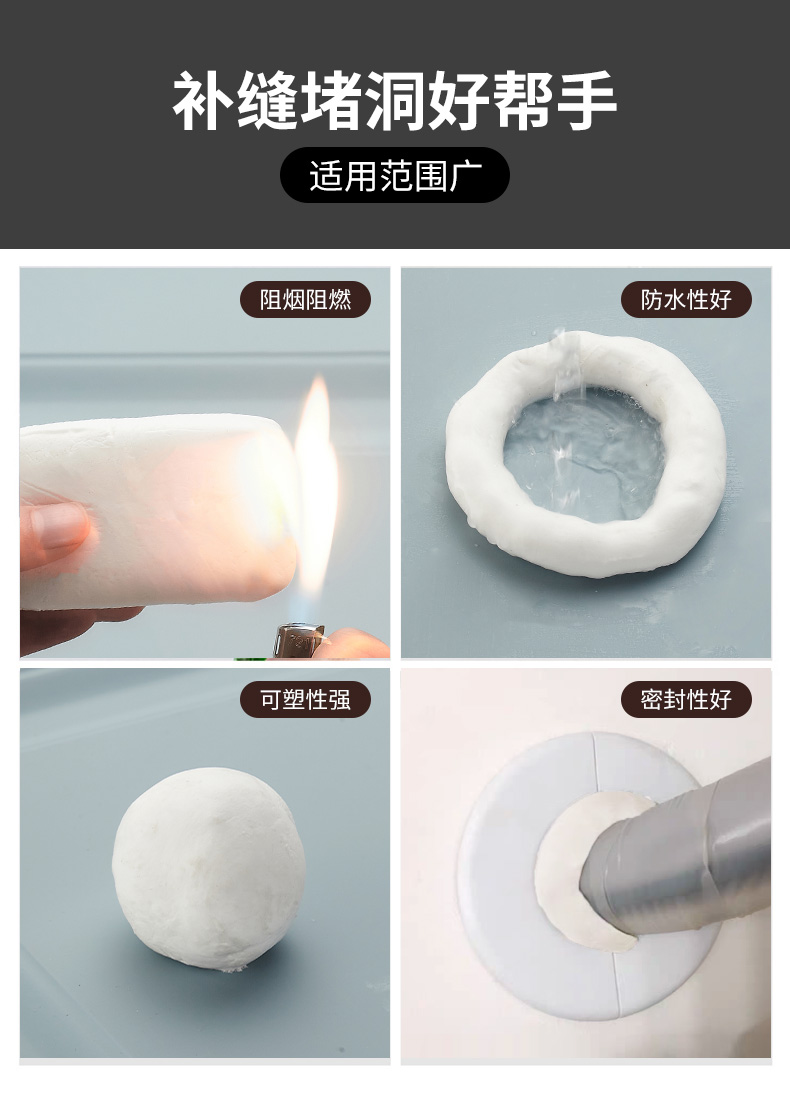 补缝堵洞好帮手

适用范围广

阻烟阻燃

防水性好

可塑性强

密封性好