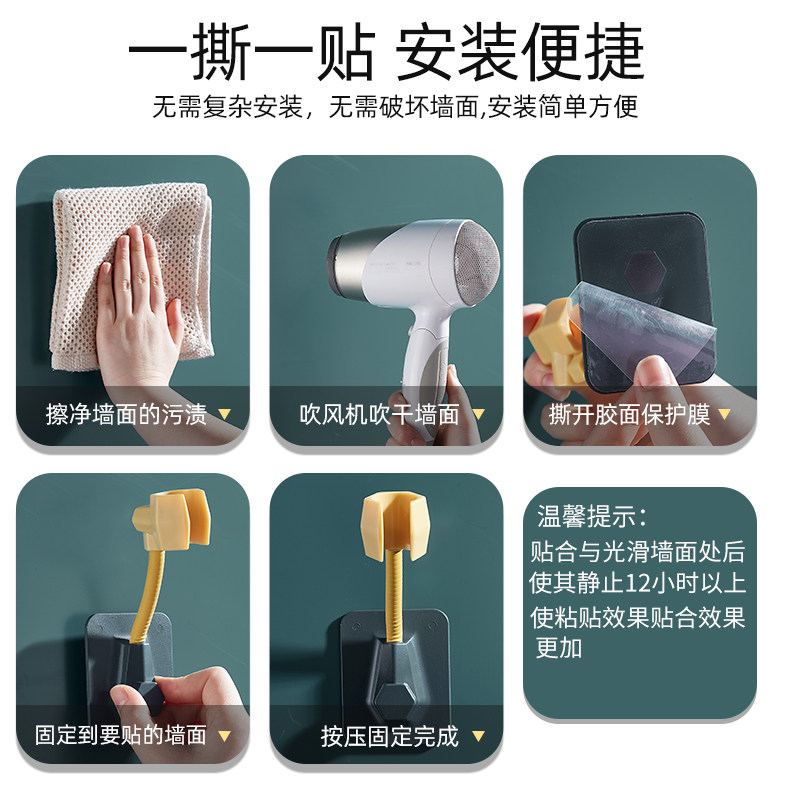 一撕一贴 安装便捷
无需复杂安装，无需破坏墙面,安装简单方便

擦净墙面的污渍 ▼

吹风机吹干墙面 ▼

撕开胶面保护膜 ▼

固定到要贴的墙面 ▼

按压固定完成 ▼

温馨提示：
贴合与光滑墙面处后使其静止12小时以上使粘贴效果贴合效果更加